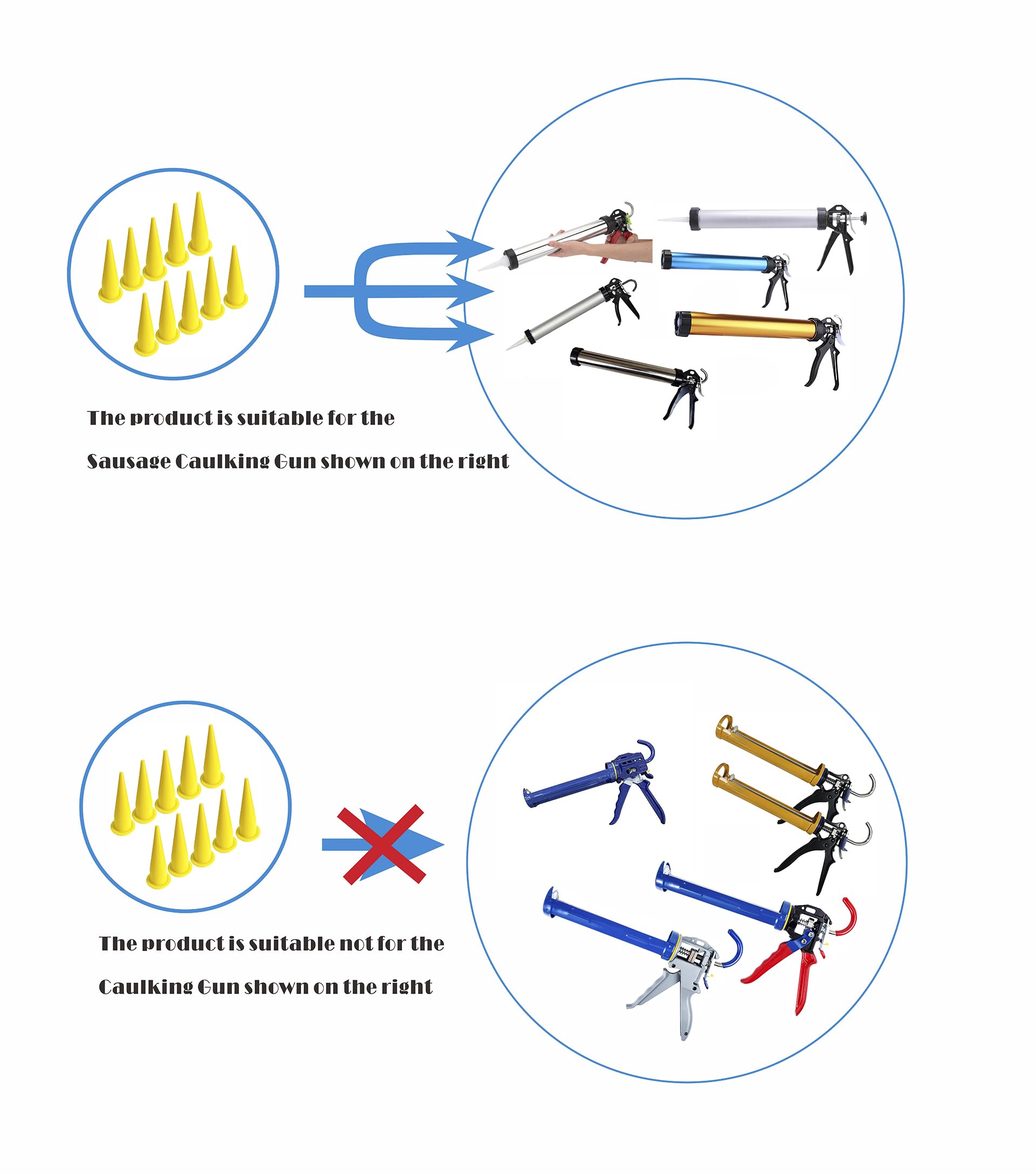 The product is suitable for the

Sausage Caulking Gun shown on the right

The product is suitable not for the

Caulking Gun shown on the right