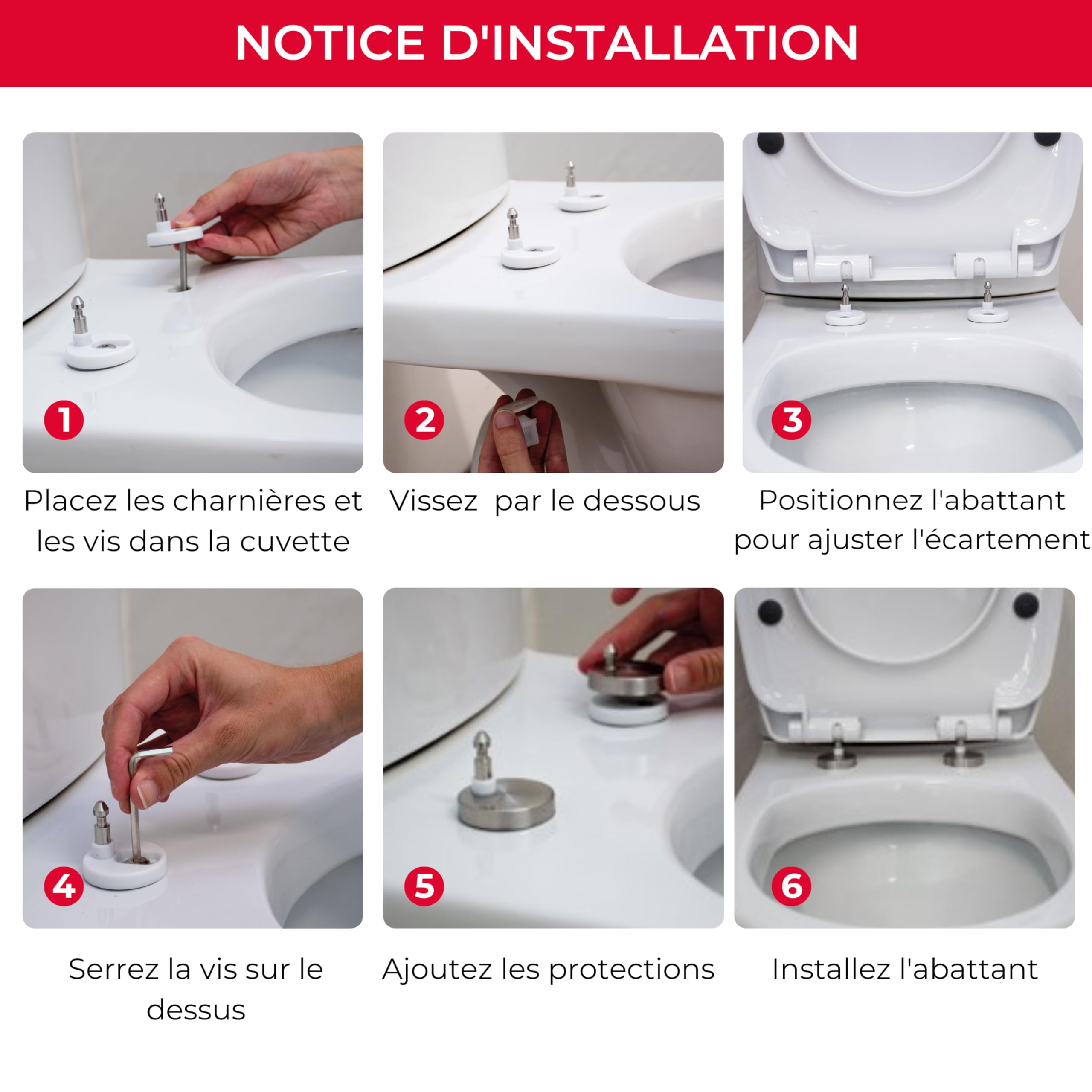 NOTICE D'INSTALLATION

1

Placez les charnières et les vis dans la cuvette

2

Vissez  par le dessous

3

Positionnez l'abattant pour ajuster l'écartement

4

Serrez la vis sur le dessus

5

Ajoutez les protections

6

Installez l'abattant