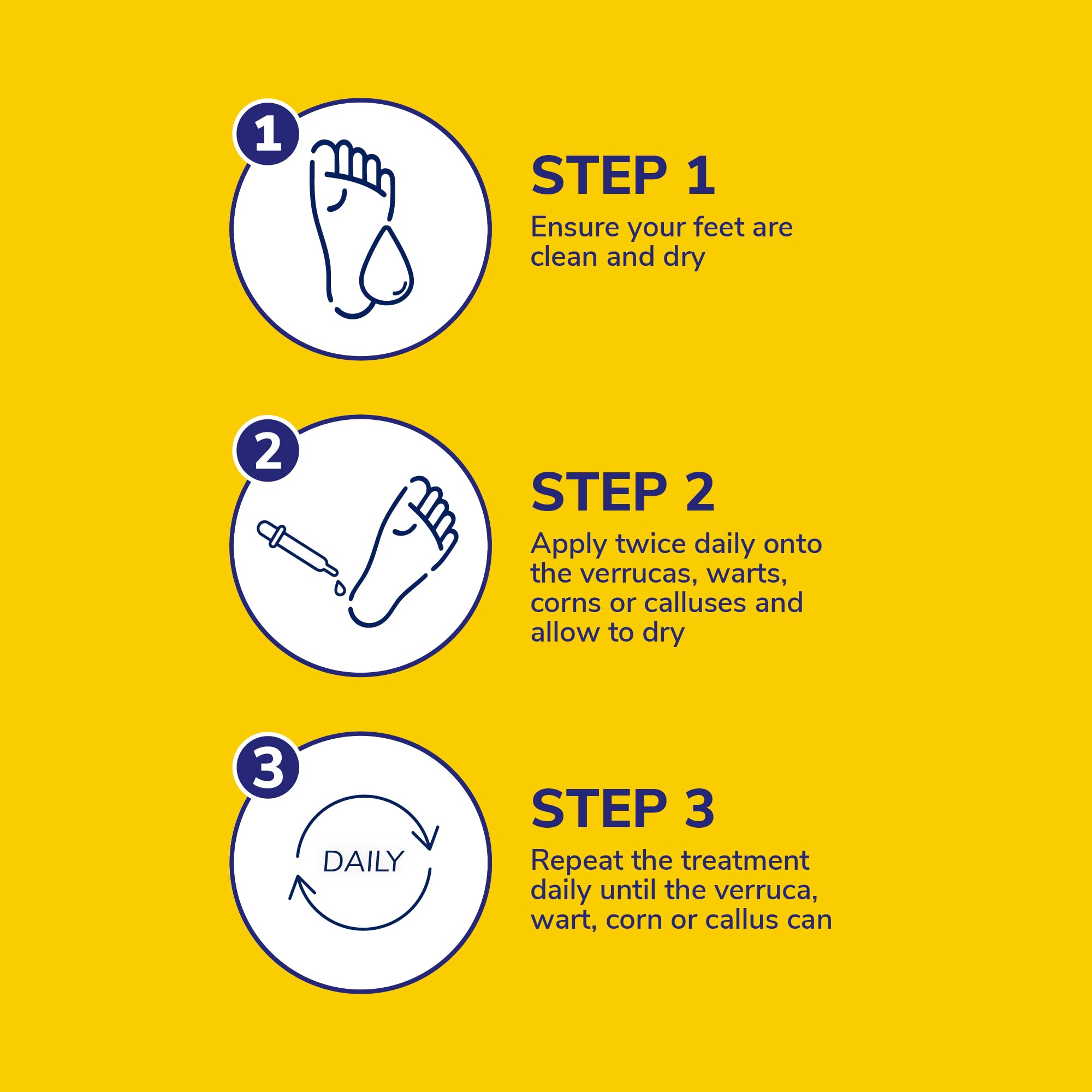 1

STEP 1

Ensure your feet are clean and dry

2

STEP 2

Apply twice daily onto the verrucas, warts, corns or calluses and allow to dry

3

DAILY

STEP 3

Repeat the treatment daily until the verruca, wart, corn or callus can