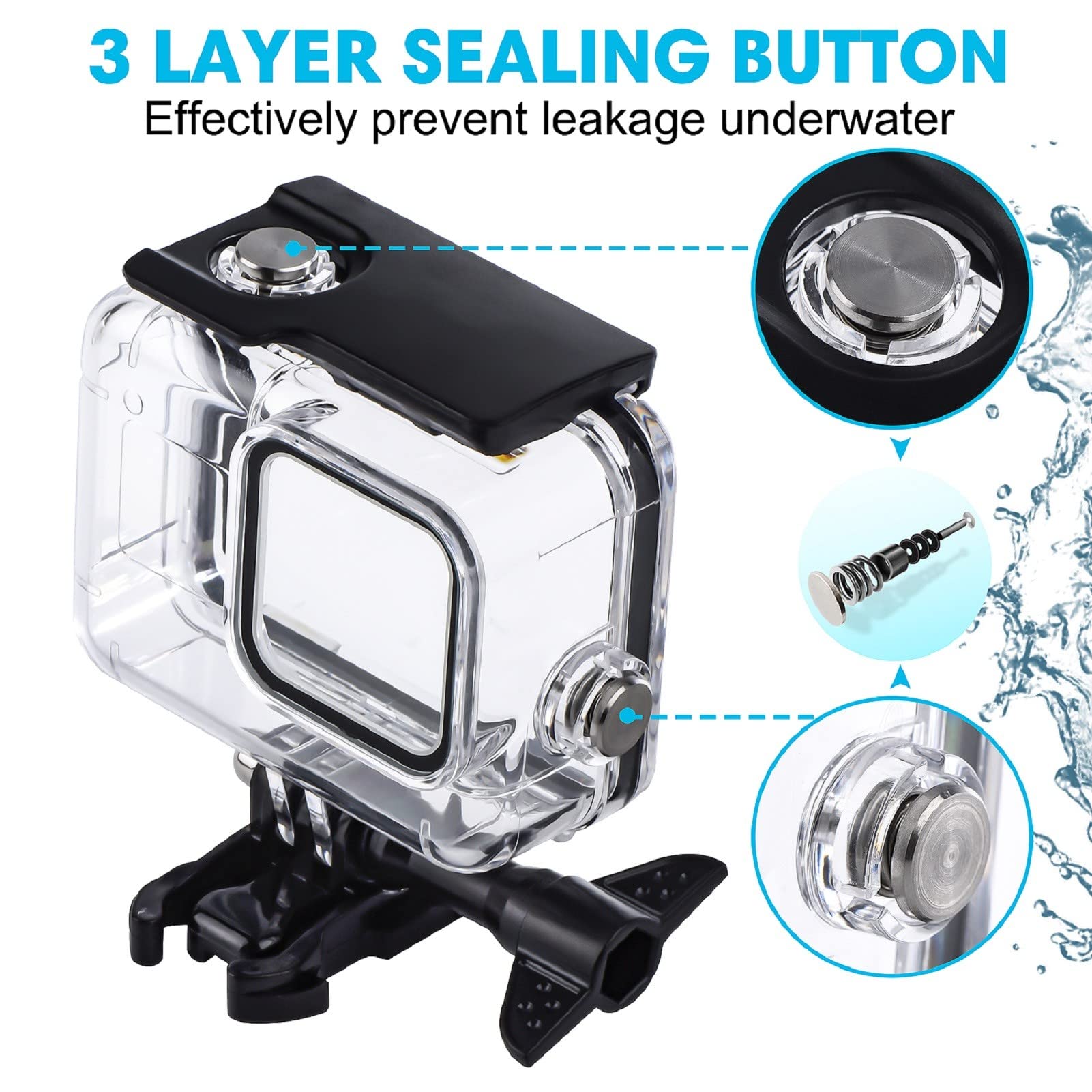 3 LAYER SEALING BUTTON
Effectively prevent leakage underwater