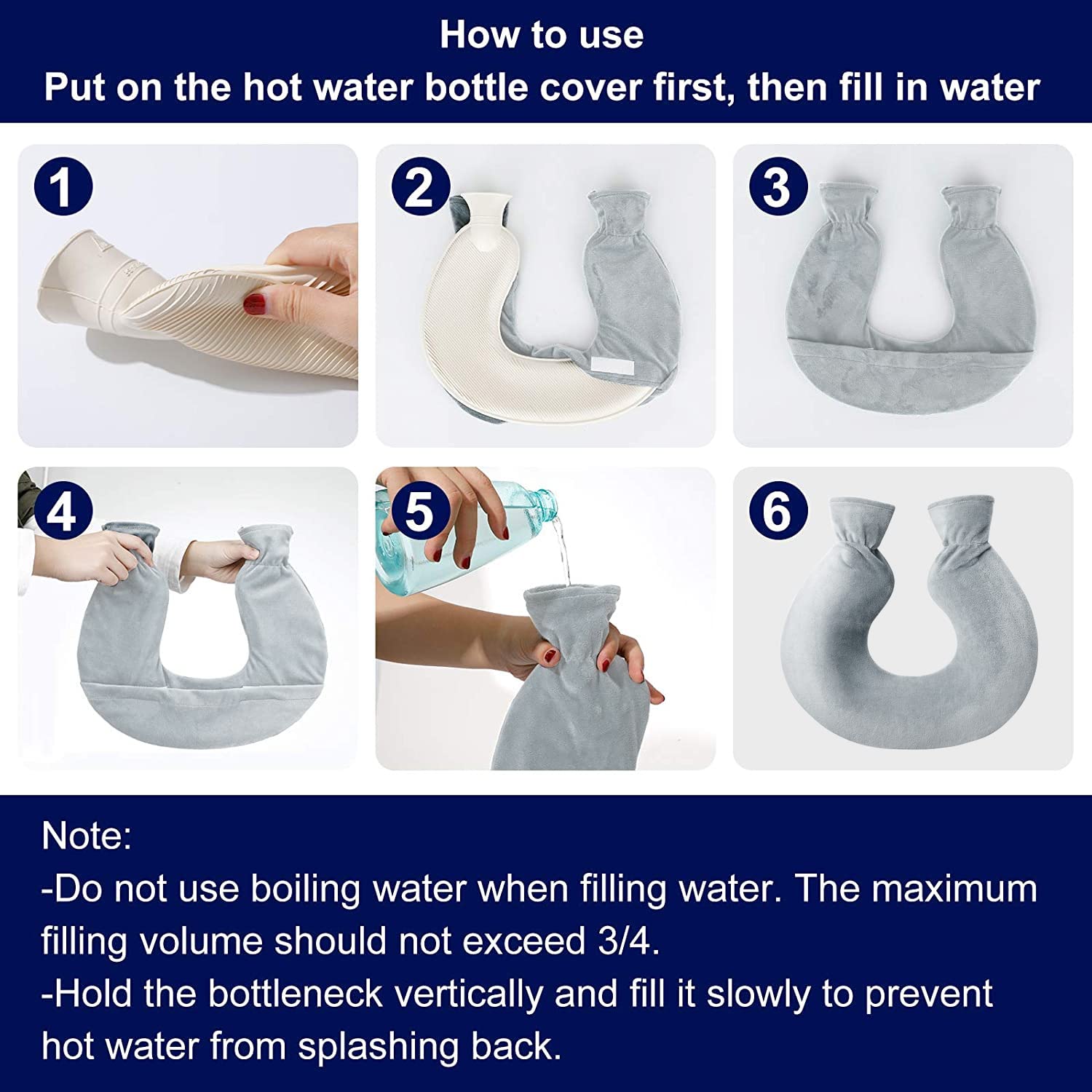 How to use
Put on the hot water bottle cover first, then fill in water

1

2

3

4

5

6

Note:
-Do not use boiling water when filling water. The maximum filling volume should not exceed 3/4.
-Hold the bottleneck vertically and fill it slowly to prevent hot water from splashing back.