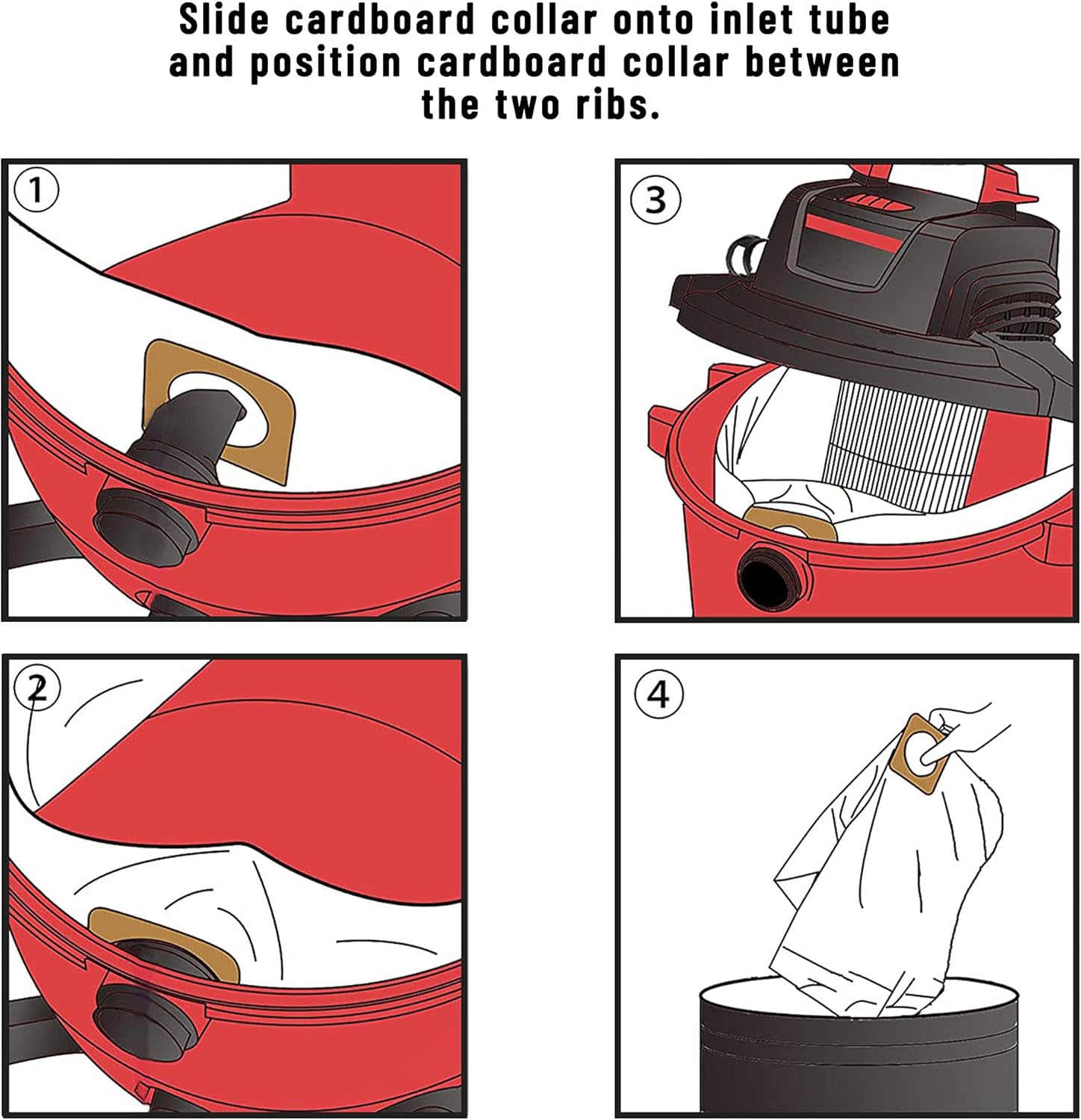 Slide cardboard collar onto inlet tube and position cardboard collar between the two ribs.

1

3

2

4