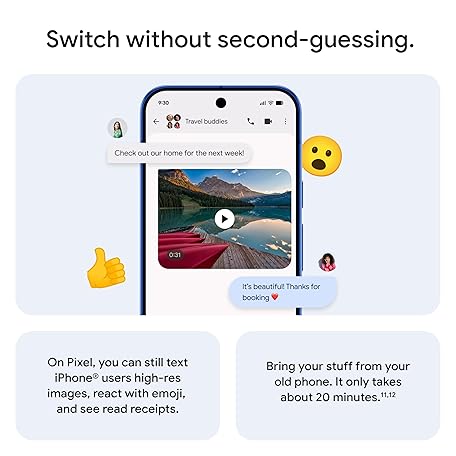 Switch without second-guessing.

9:30

Travel buddies

Check out our home for the next week!

0:31

It's beautiful! Thanks for booking ❤️

On Pixel, you can still text iPhone® users high-res images, react with emoji, and see read receipts.

Bring your stuff from your old phone. It only takes about 20 minutes.$^{11,12}$