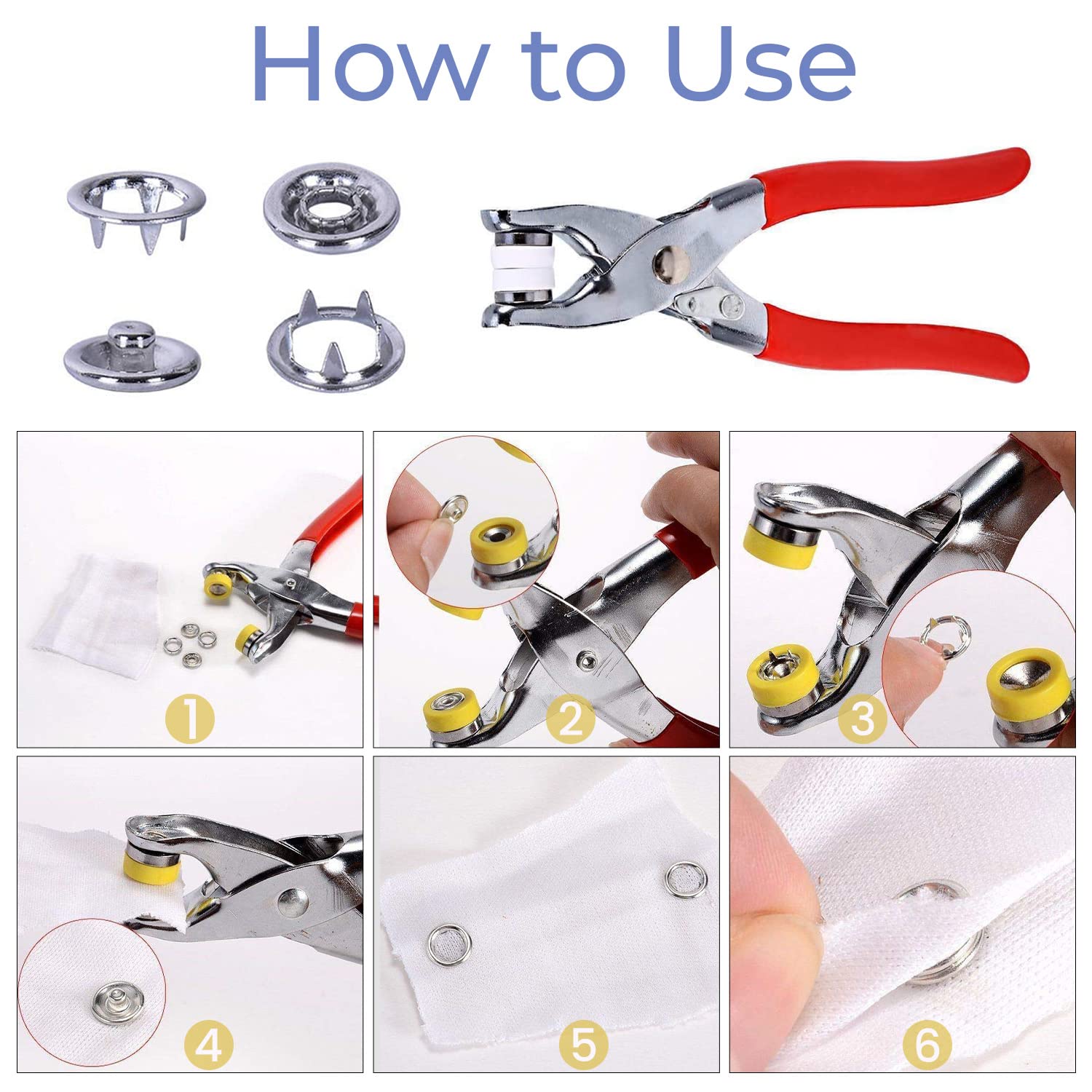 How to Use

1

2

3

4

5

6