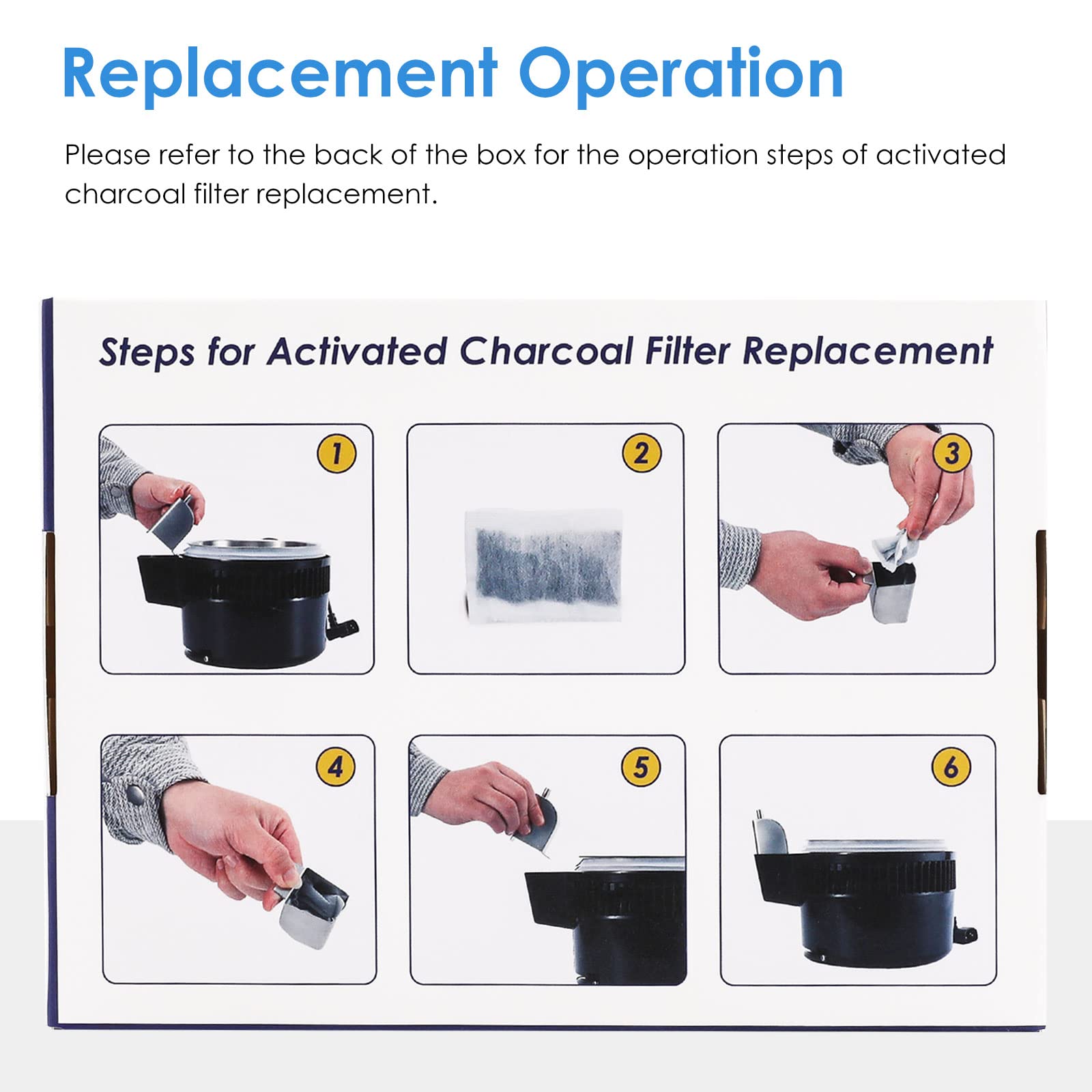 Replacement Operation

Please refer to the back of the box for the operation steps of activated charcoal filter replacement.

Steps for Activated Charcoal Filter Replacement

1

2

3

4

5

6