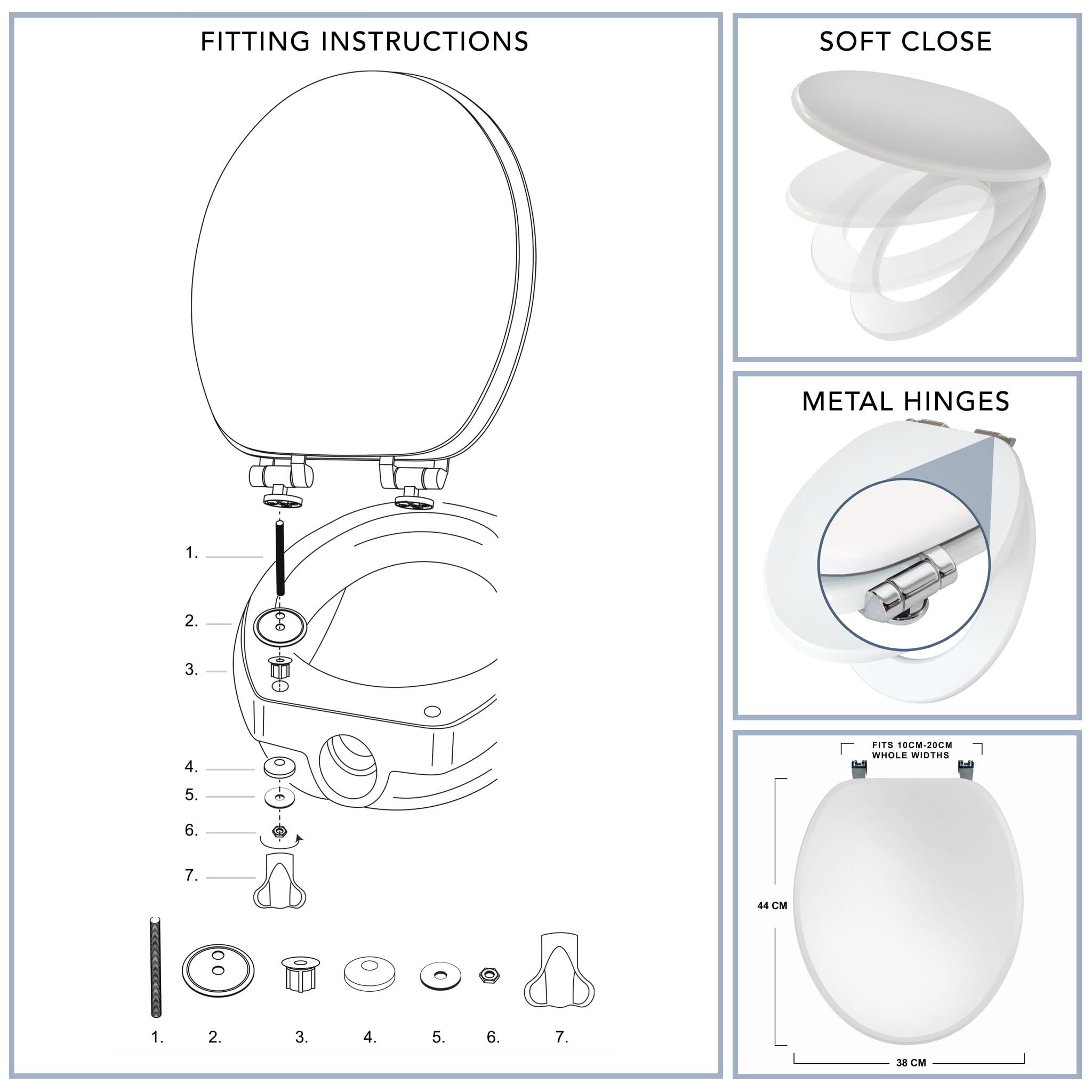 FITTING INSTRUCTIONS

1.

2.

3.

4.

5.

6.

7.

1. 2. 3. 4. 5. 6. 7.

SOFT CLOSE

METAL HINGES

FITS 10CM-20CM
WHOLE WIDTHS

44 CM

38 CM