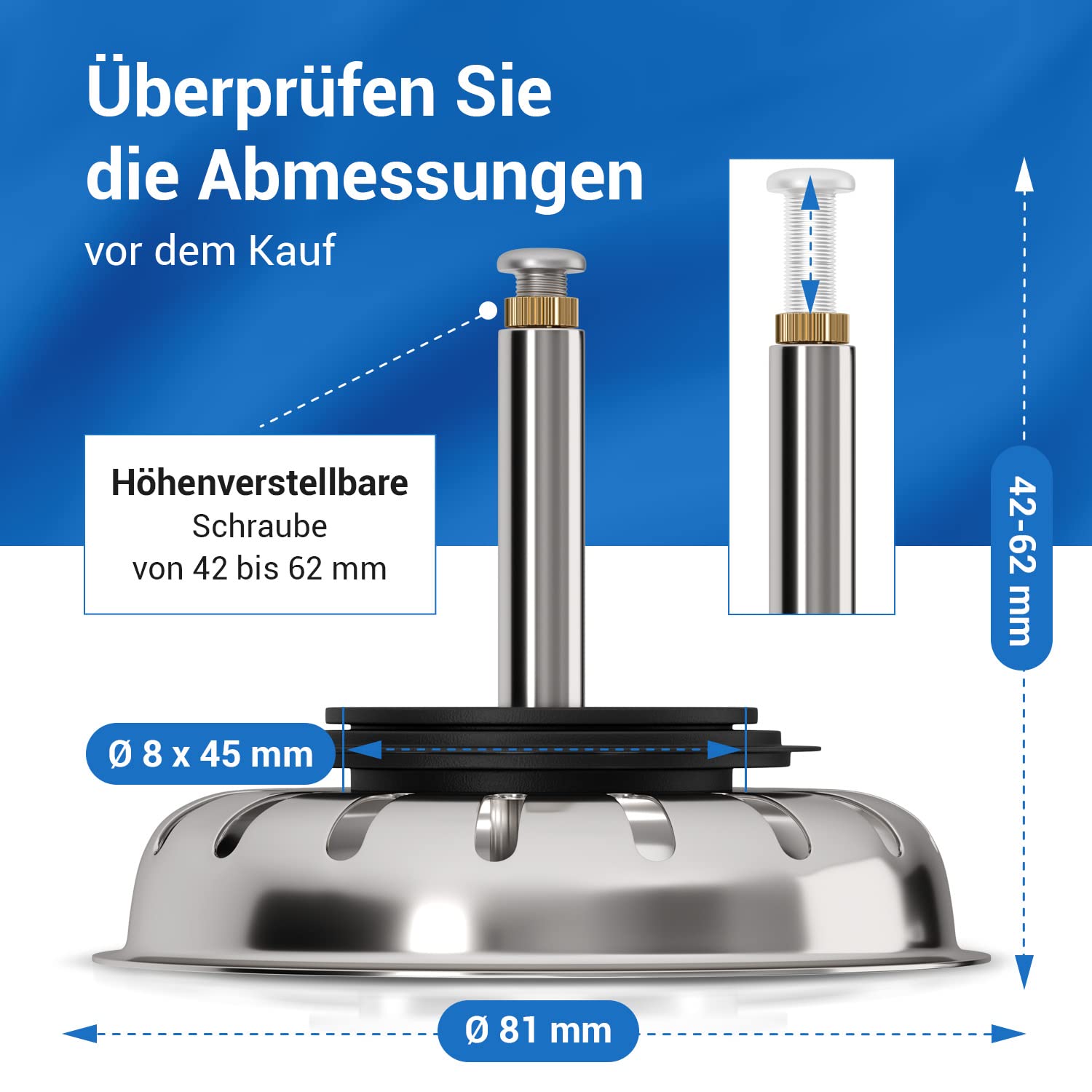 Überprüfen Sie die Abmessungen

vor dem Kauf

Höhenverstellbare
Schraube
von 42 bis 62 mm

42-62 mm

Ø 8 x 45 mm

Ø 81 mm