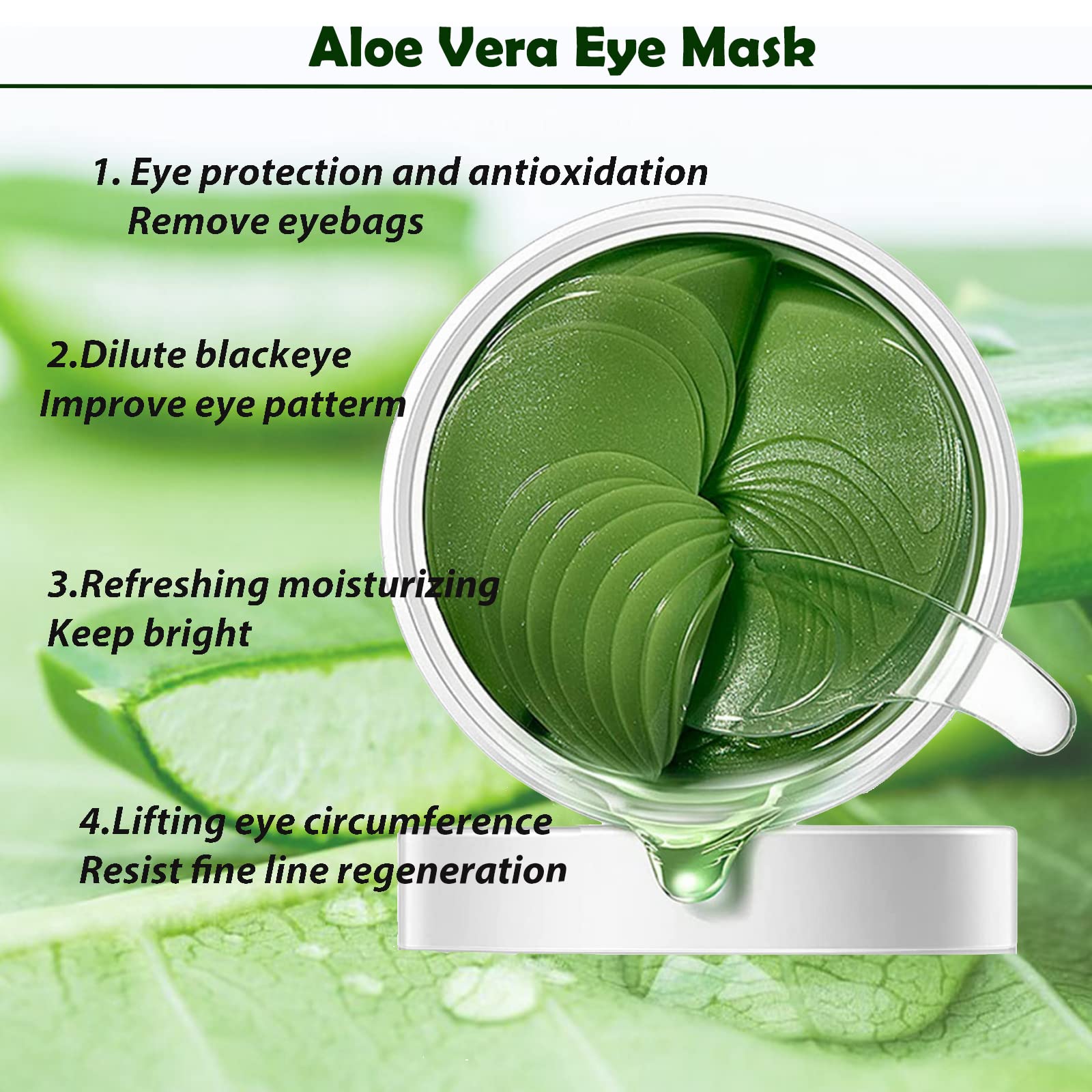 Aloe Vera Eye Mask

1. Eye protection and antioxidation
Remove eyebags

2.Dilute blackeye
Improve eye patterm

3.Refreshing moisturizing
Keep bright

4.Lifting eye circumference
Resist fine line regeneration