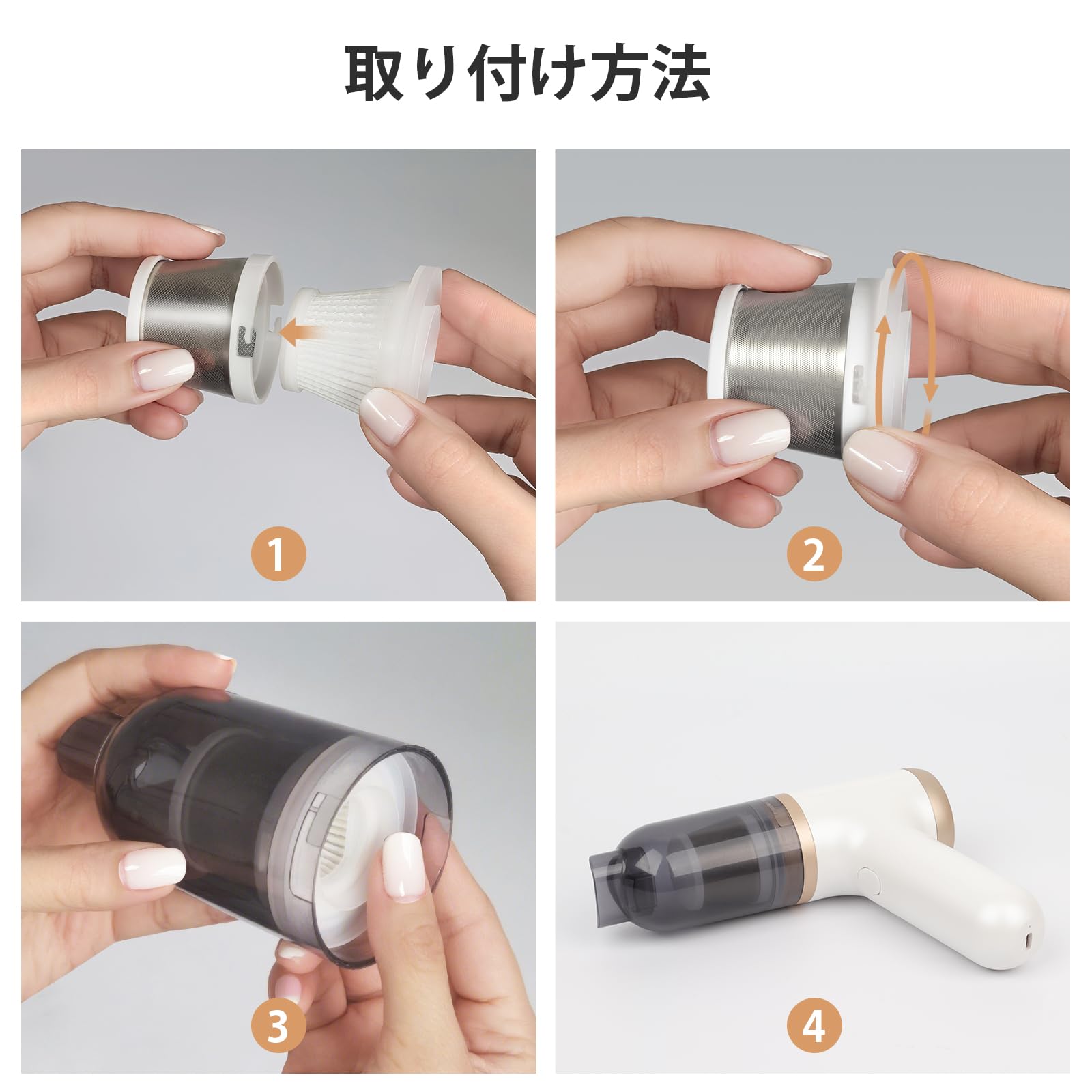 取り付け方法

1

2

3

4