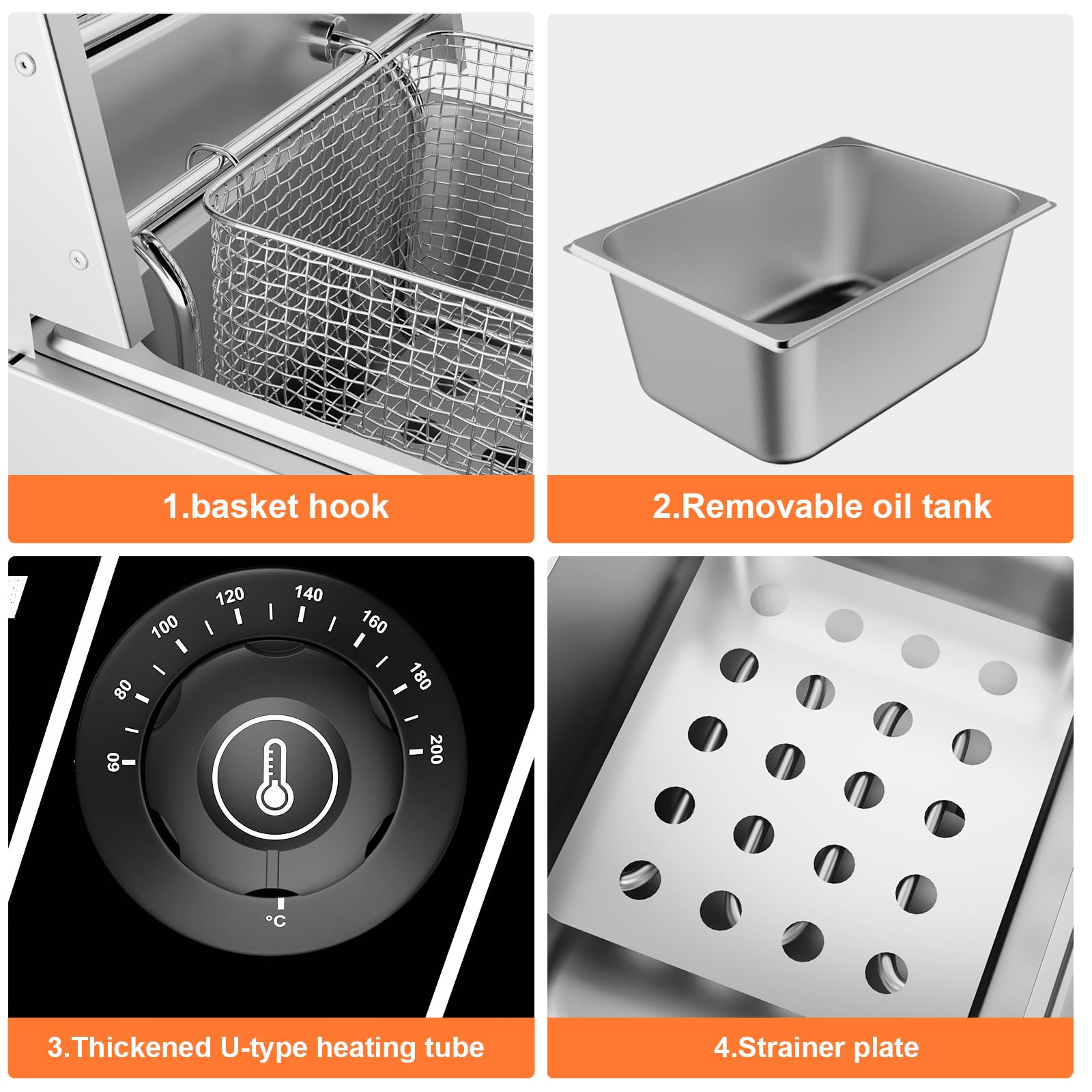 1.basket hook

2.Removable oil tank

60
80
100
120
140
160
180
200
°C

3.Thickened U-type heating tube

4.Strainer plate