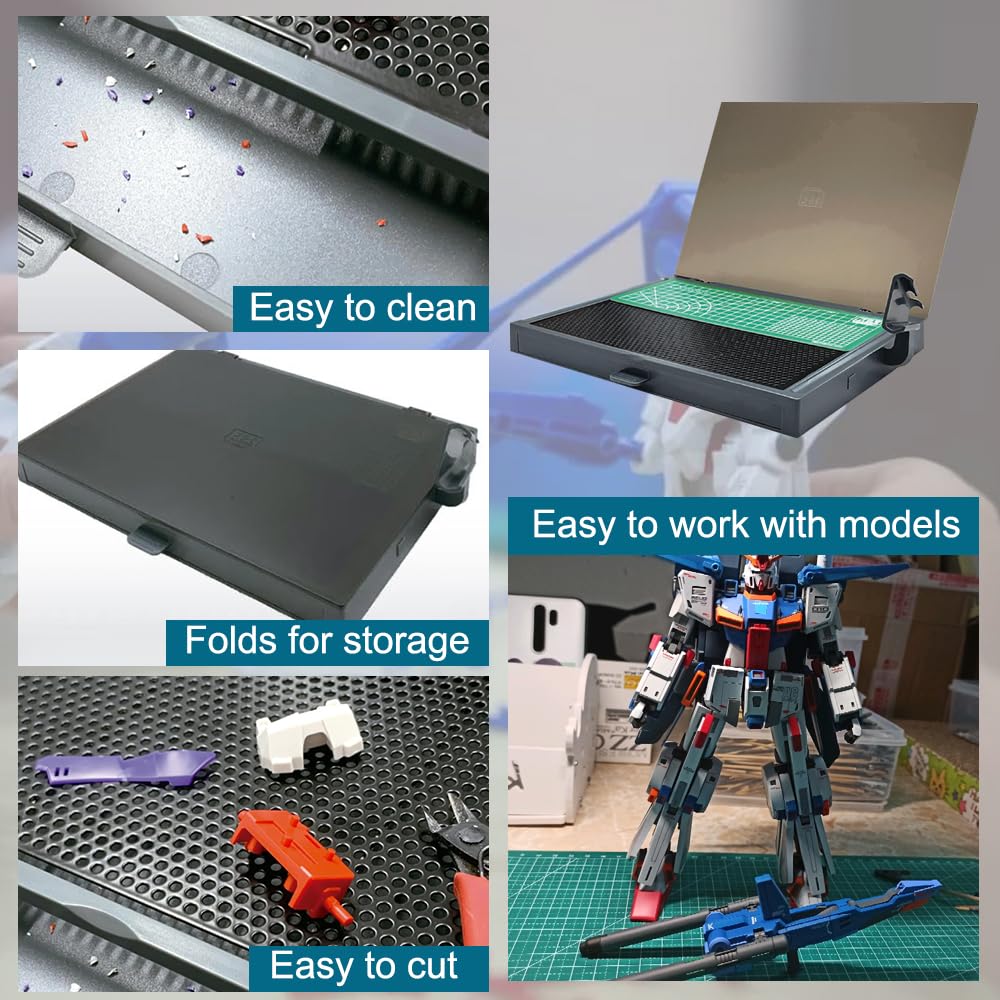 Easy to clean

Folds for storage

Easy to cut

Easy to work with models