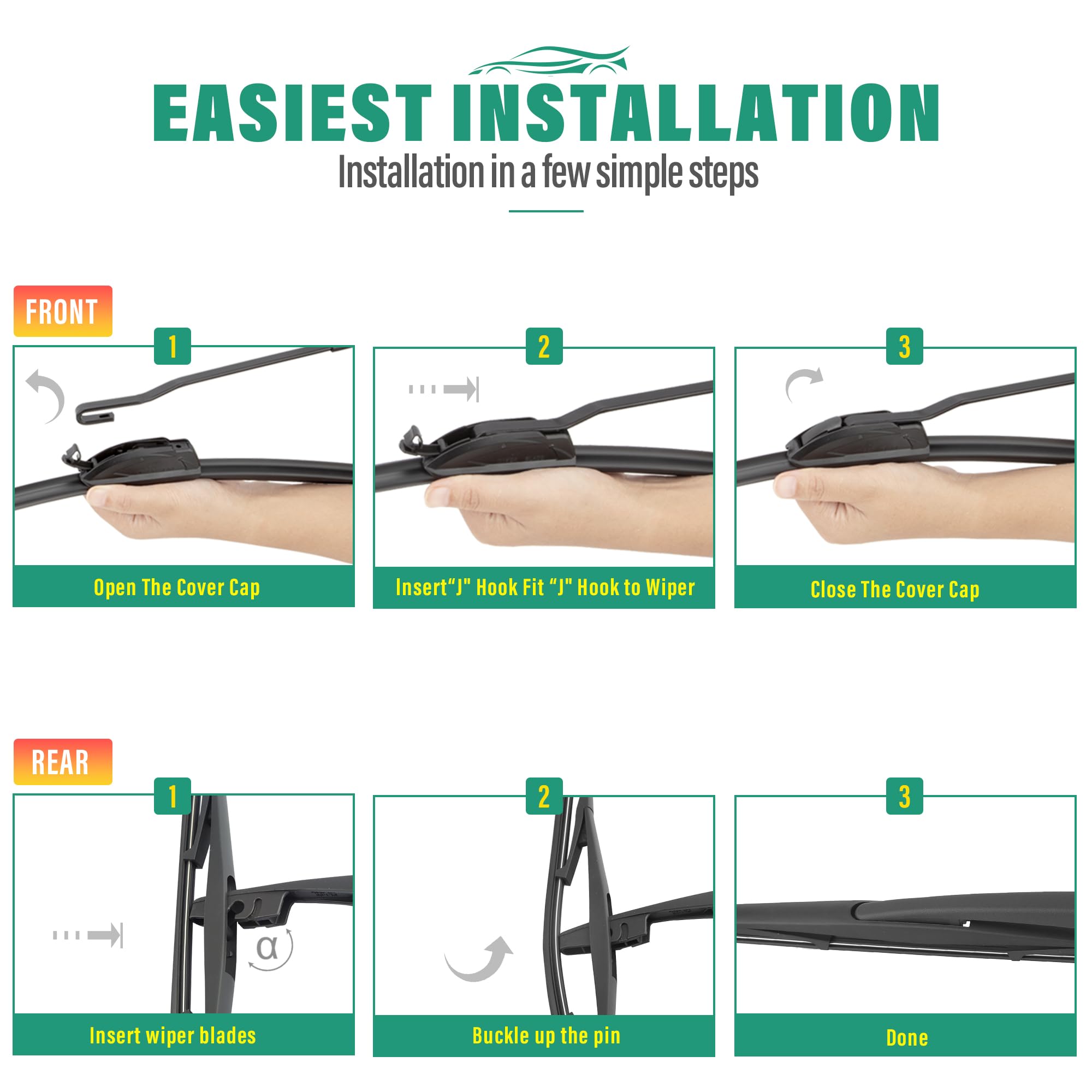 EASIEST INSTALLATION

Installation in a few simple steps

FRONT

1

Open The Cover Cap

2

Insert“J" Hook Fit “J" Hook to Wiper

3

Close The Cover Cap

REAR

1

α

Insert wiper blades

2

Buckle up the pin

3

Done