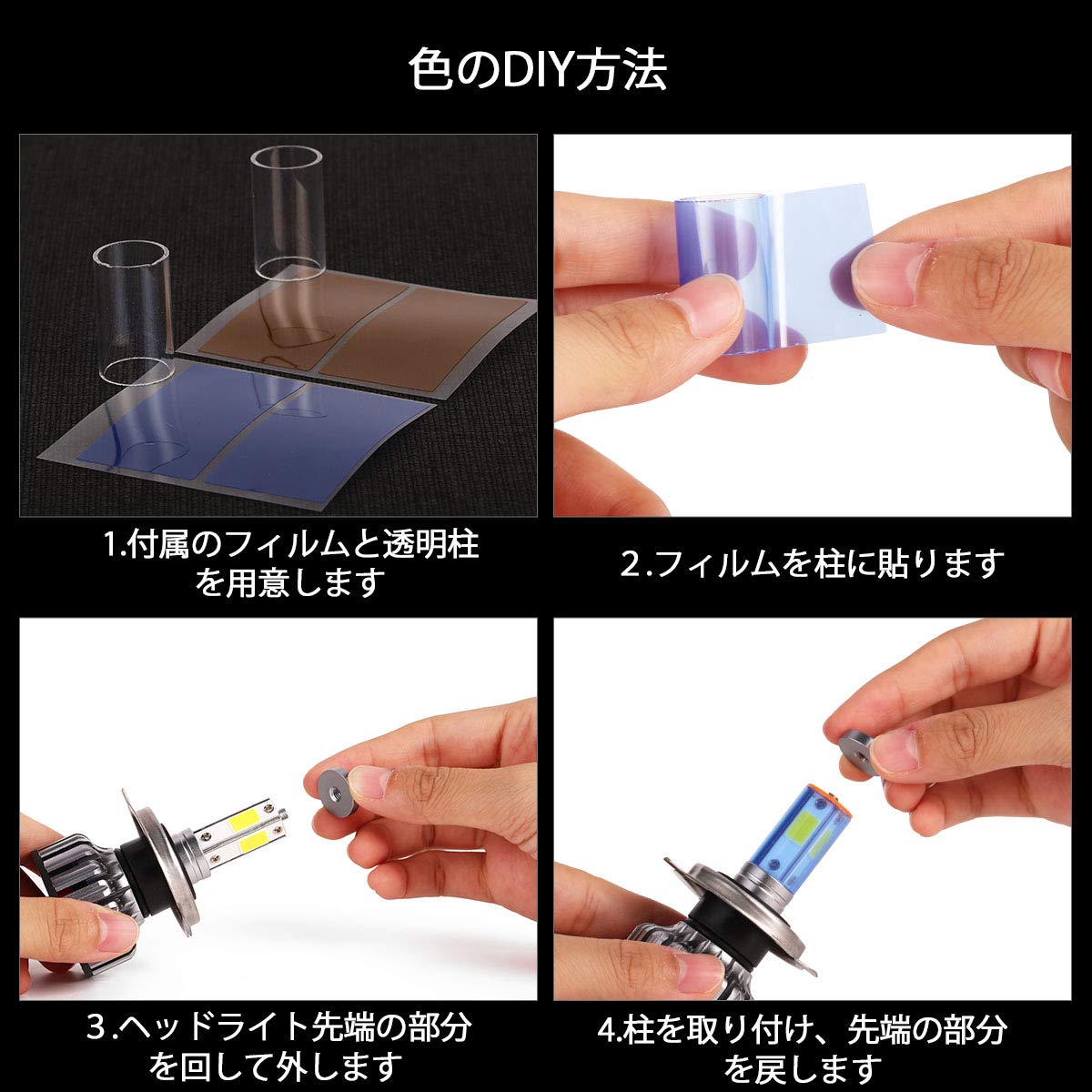 色のDIY方法

1.付属のフィルムと透明柱を用意します

2.フィルムを柱に貼ります

3.ヘッドライト先端の部分を回して外します

4.柱を取り付け、先端の部分を戻します