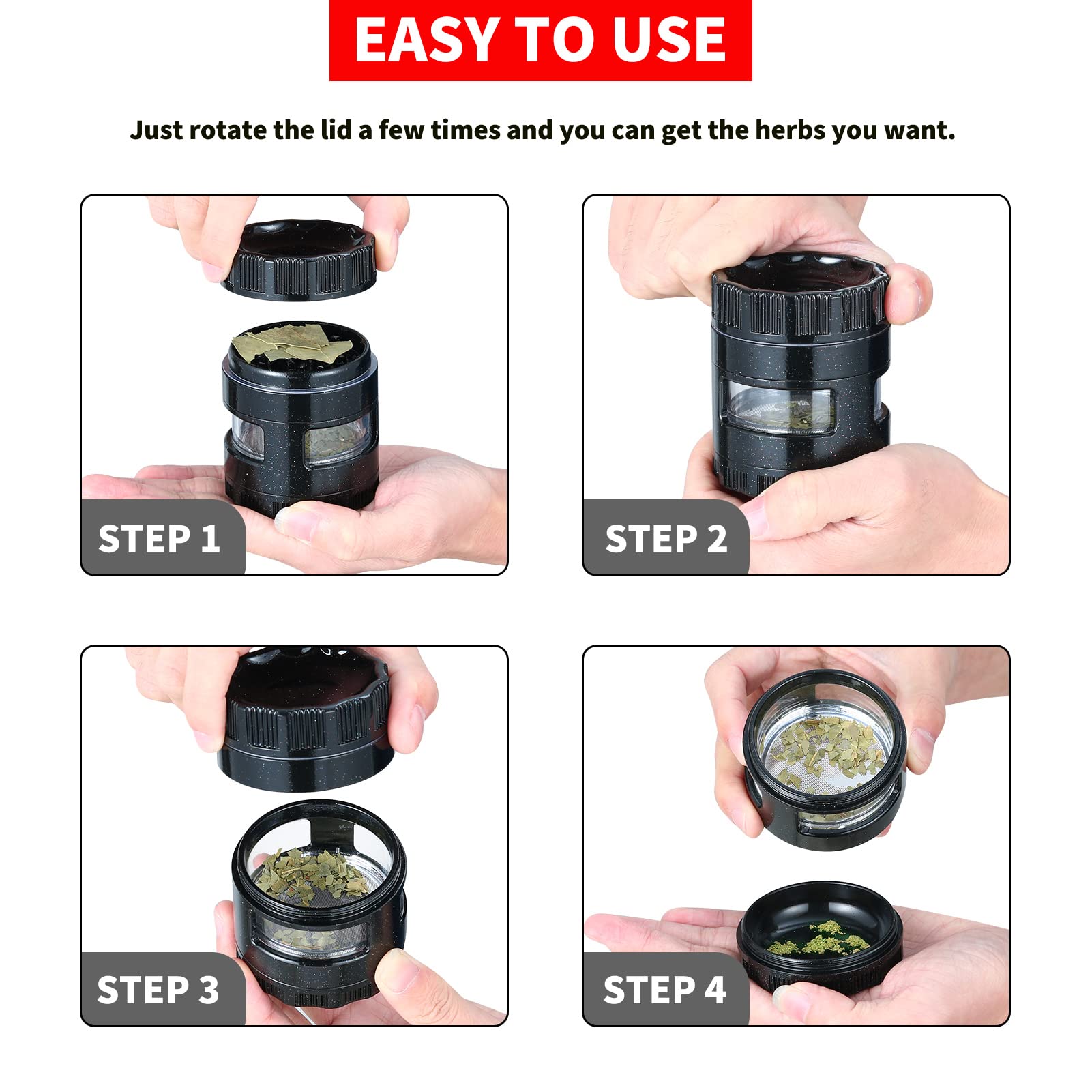 EASY TO USE

Just rotate the lid a few times and you can get the herbs you want.

STEP 1

STEP 2

STEP 3

STEP 4