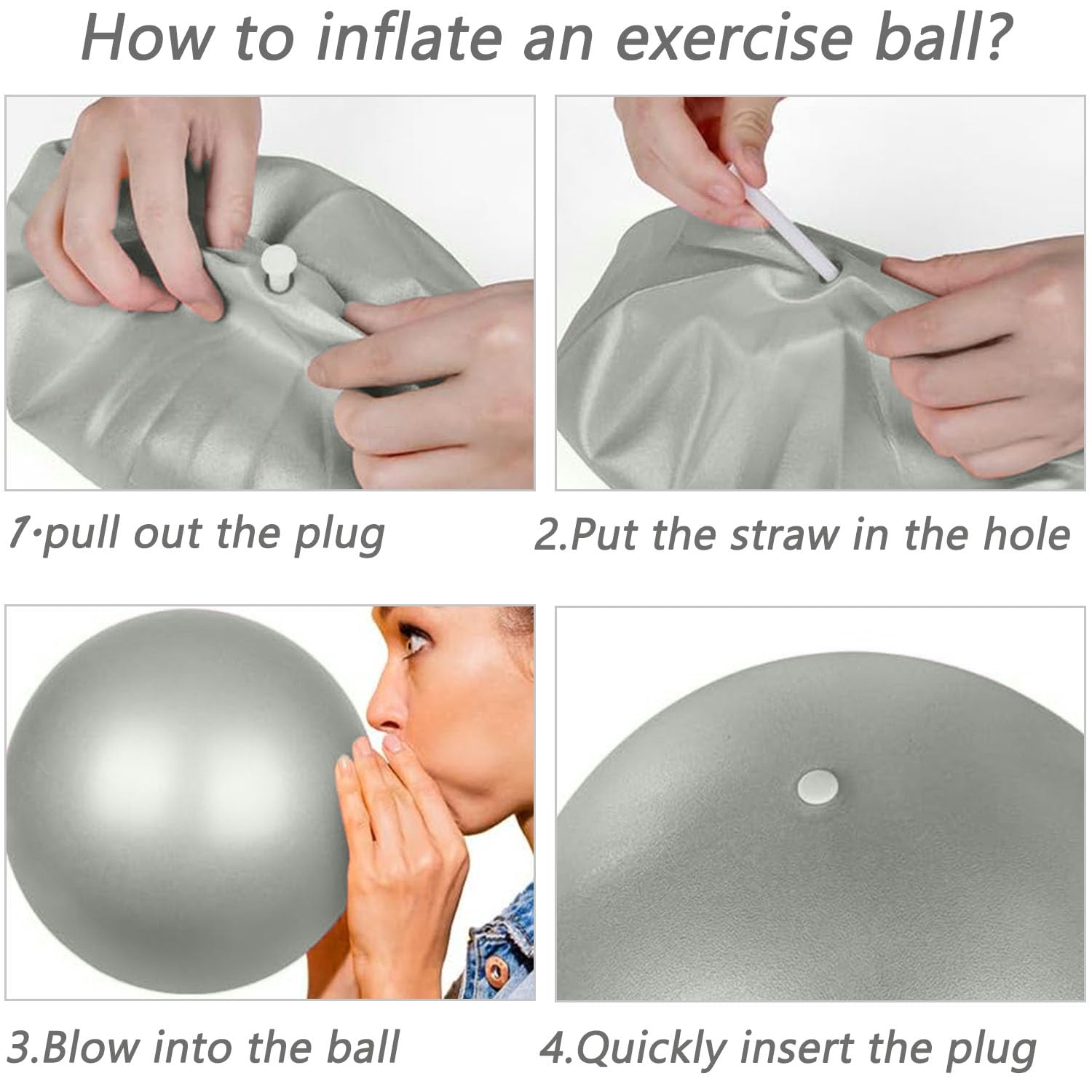 How to inflate an exercise ball?

1·pull out the plug

2.Put the straw in the hole

3.Blow into the ball

4.Quickly insert the plug