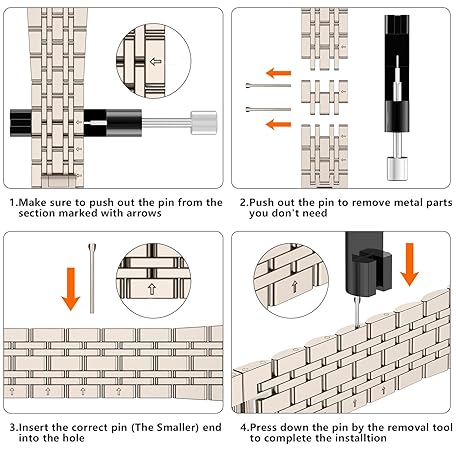 1.Make sure to push out the pin from the section marked with arrows

2.Push out the pin to remove metal parts you don't need

3.Insert the correct pin (The Smaller) end into the hole

4.Press down the pin by the removal tool to complete the installtion