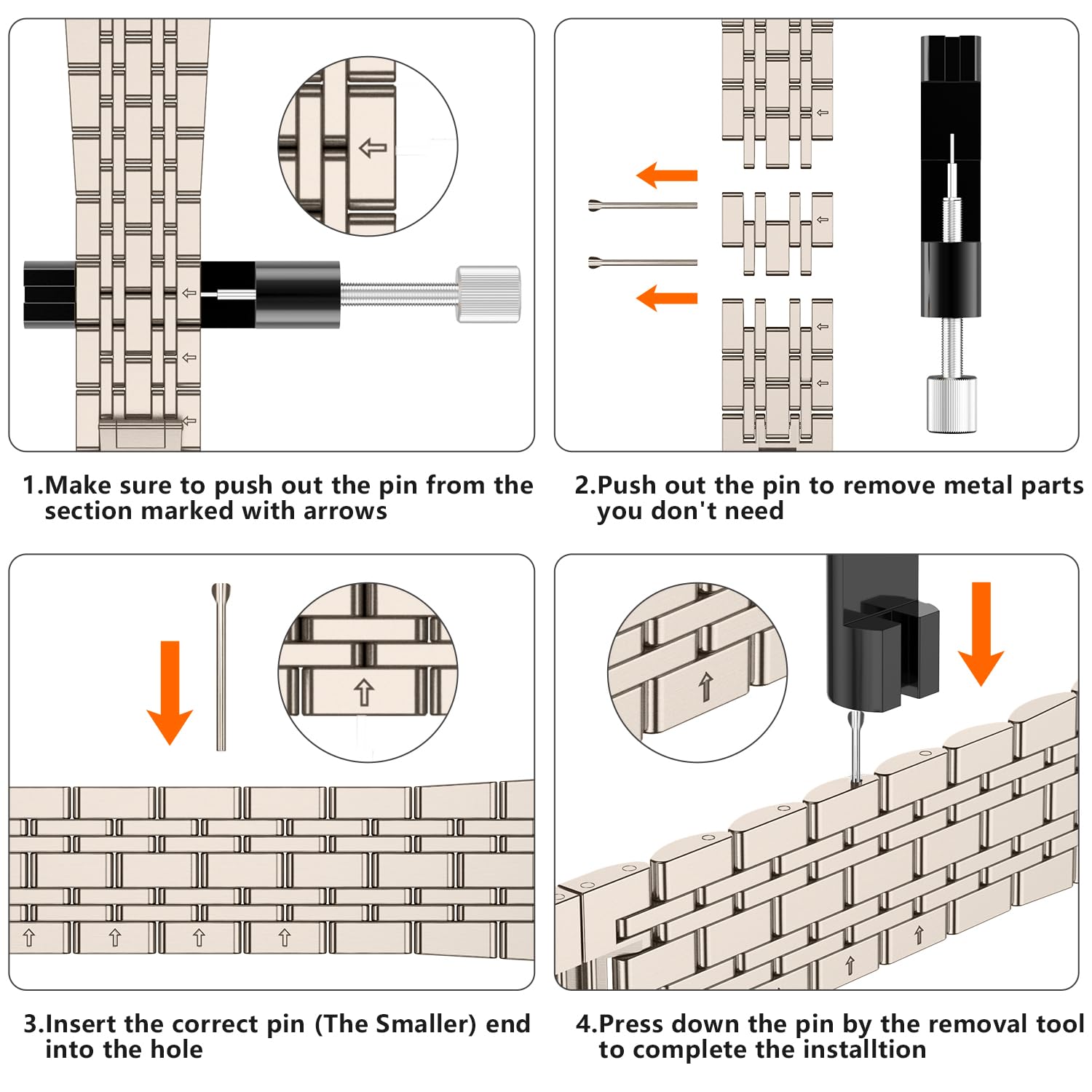 1.Make sure to push out the pin from the section marked with arrows

2.Push out the pin to remove metal parts you don't need

3.Insert the correct pin (The Smaller) end into the hole

4.Press down the pin by the removal tool to complete the installtion