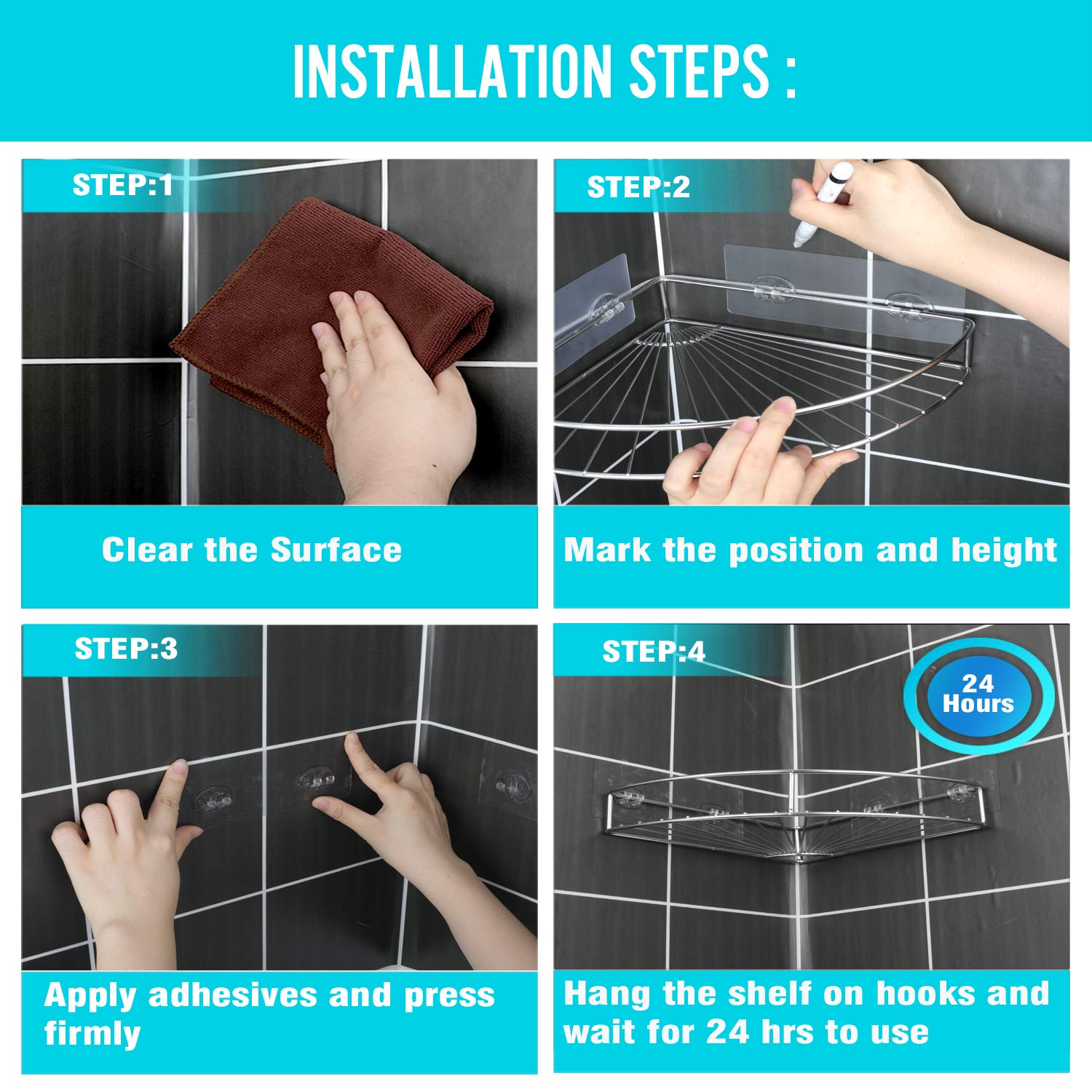 INSTALLATION STEPS :

STEP:1

Clear the Surface

STEP:2

Mark the position and height

STEP:3

Apply adhesives and press firmly

STEP:4

24 Hours

Hang the shelf on hooks and wait for 24 hrs to use