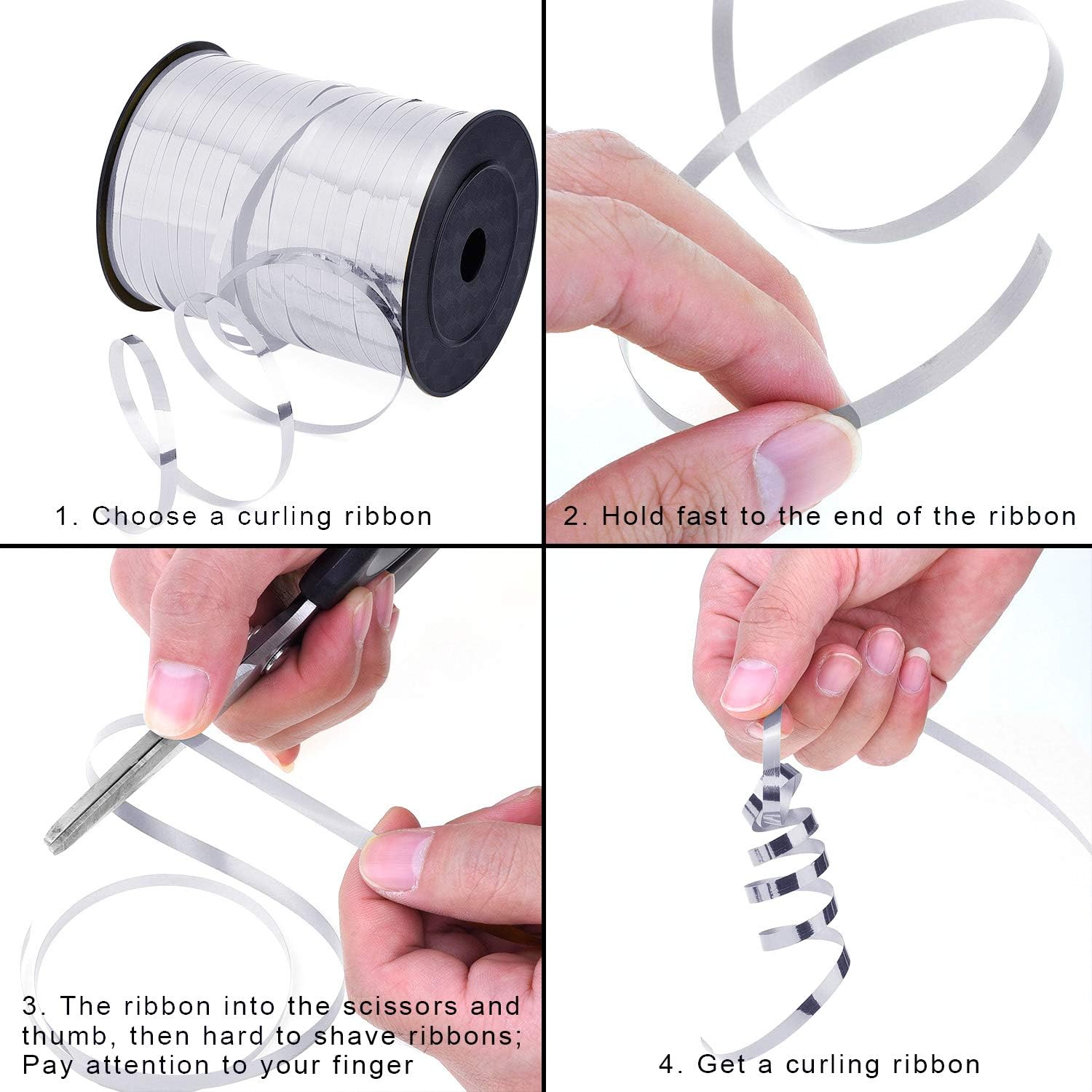 1. Choose a curling ribbon

2. Hold fast to the end of the ribbon

3. The ribbon into the scissors and thumb, then hard to shave ribbons; Pay attention to your finger

4. Get a curling ribbon