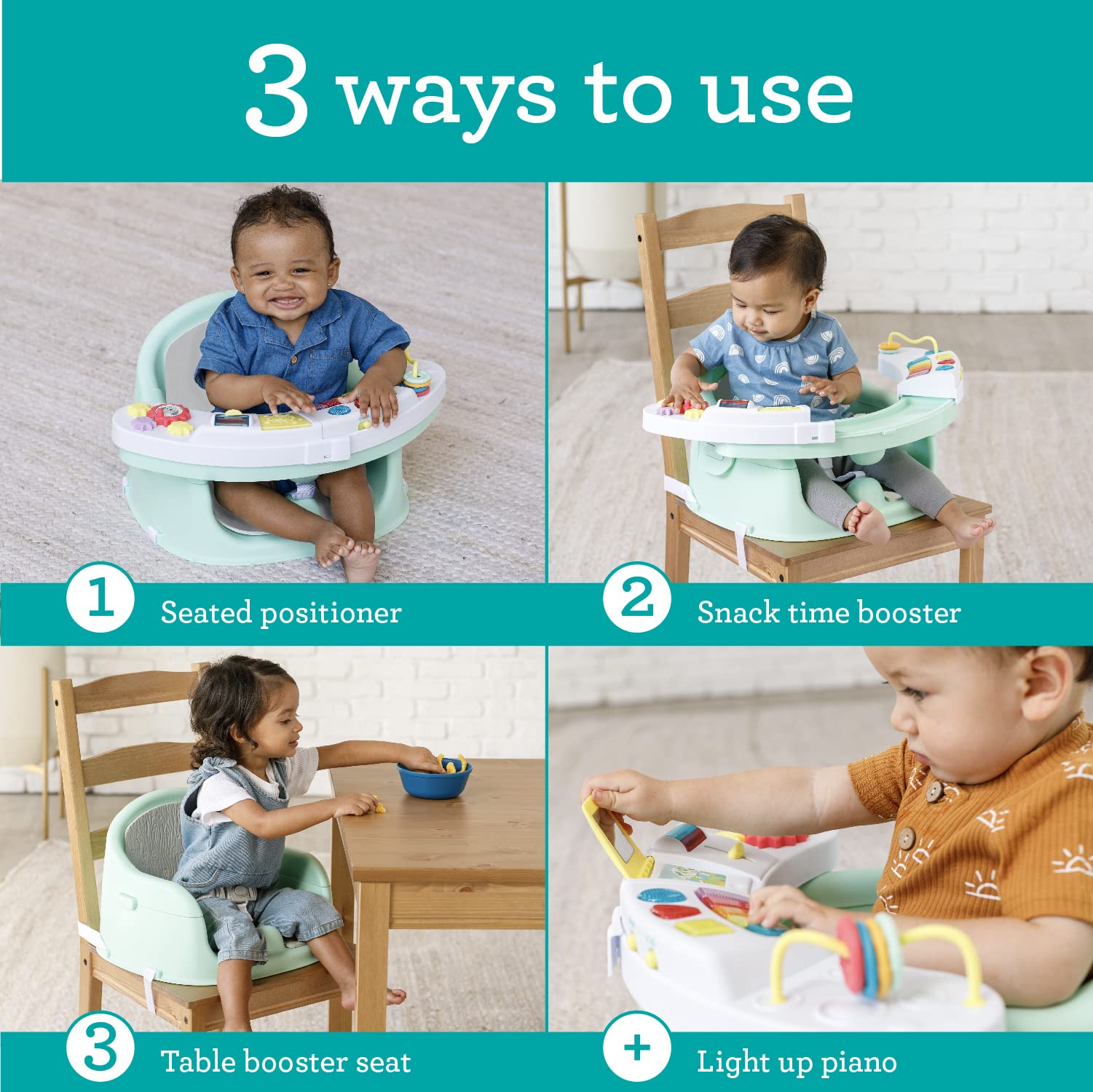 3 ways to use

1 Seated positioner

2 Snack time booster

3 Table booster seat

+ Light up piano