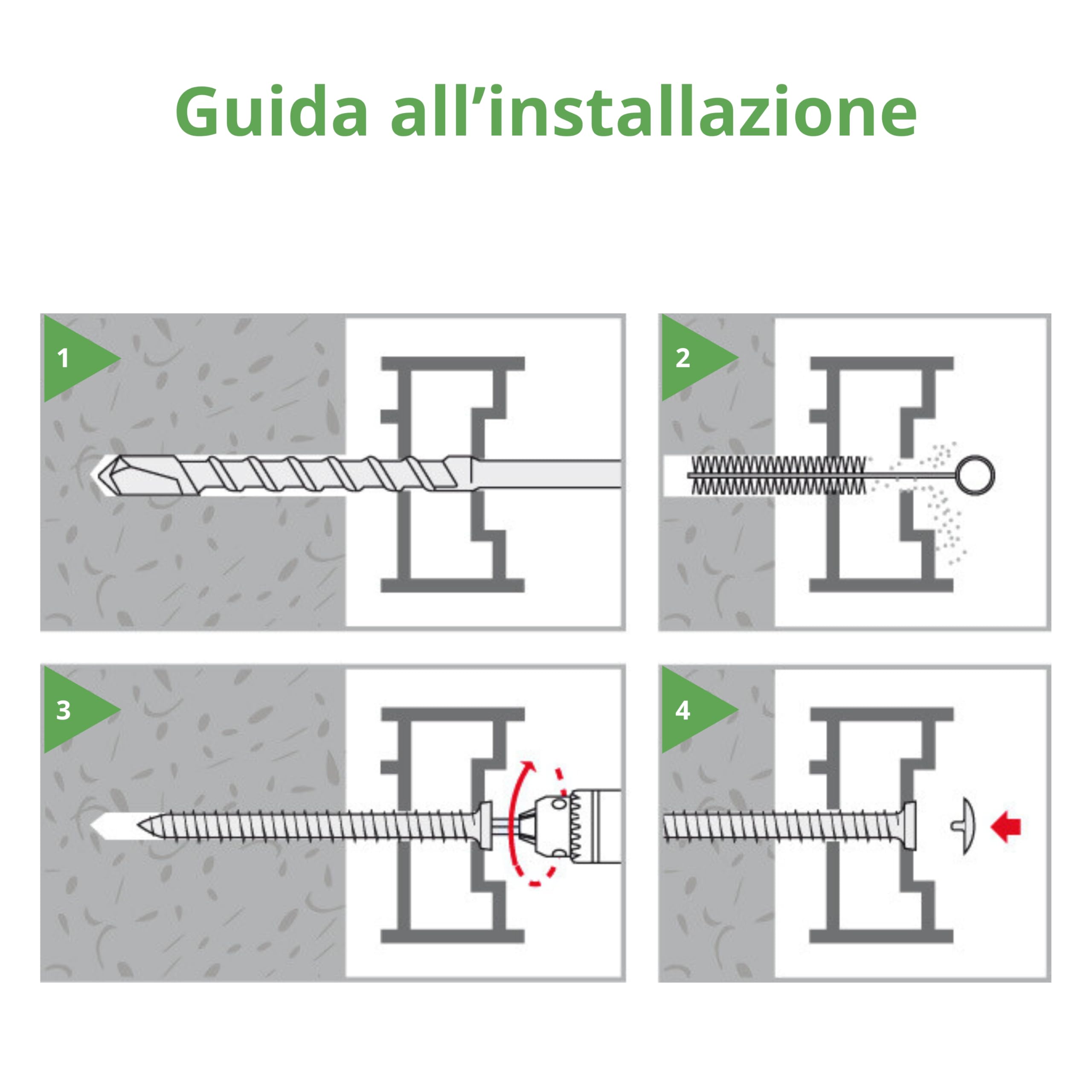 Guida all’installazione

1

2

3

4