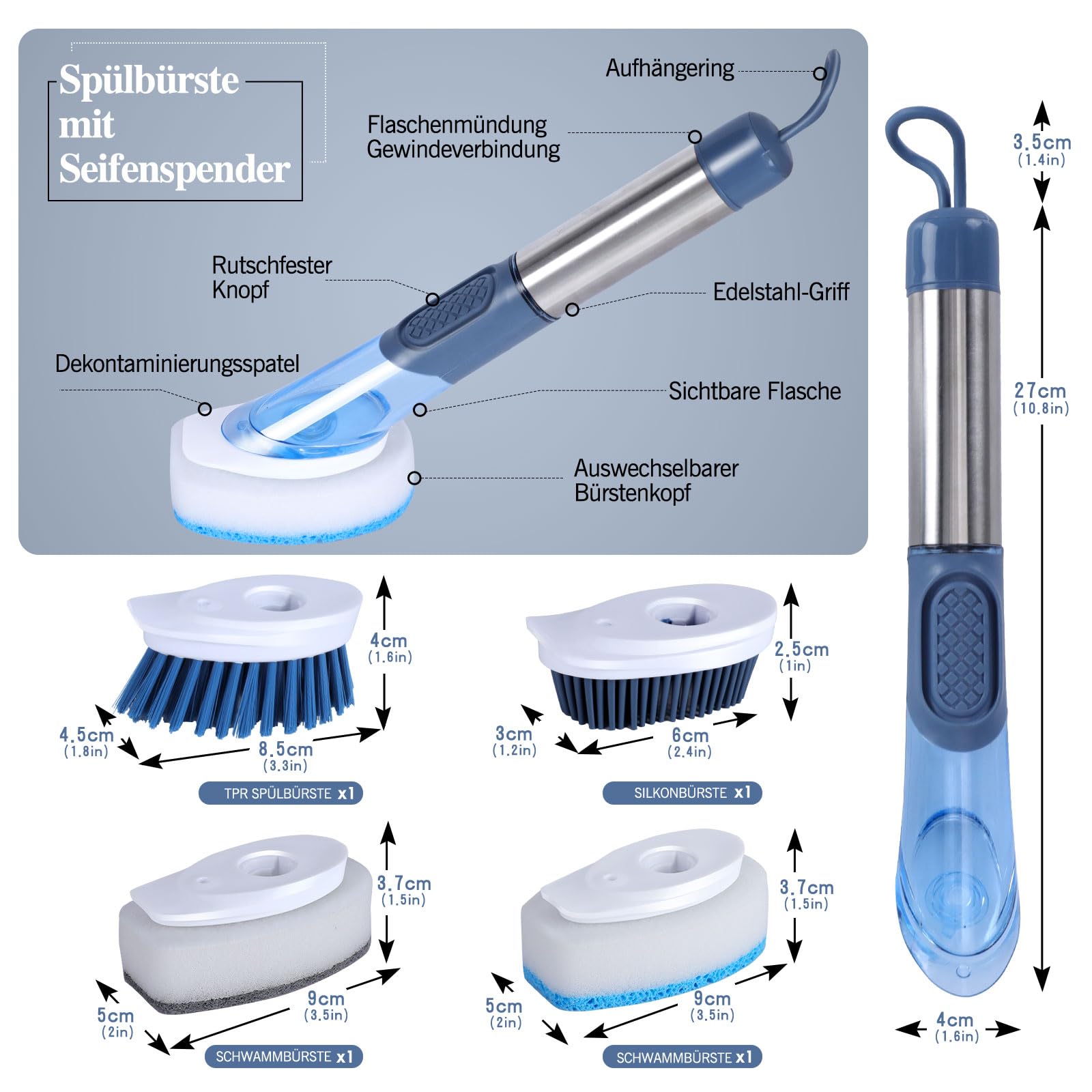 Spülbürste mit Seifenspender

Aufhängering

Flaschenmündung Gewindeverbindung

Rutschfester Knopf

Edelstahl-Griff

Dekontaminierungsspatel

Sichtbare Flasche

Auswechselbarer Bürstenkopf

3.5cm (1.4in)

27cm (10.8in)

4cm (1.6in)

4cm (1.6in)

4.5cm (1.8in)

8.5cm (3.3in)

TPR SPÜLBÜRSTE x1

2.5cm (1in)

3cm (1.2in)

6cm (2.4in)

SILKONBÜRSTE x1

3.7cm (1.5in)

5cm (2in)

9cm (3.5in)

SCHWAMMBÜRSTE x1

3.7cm (1.5in)

5cm (2in)

9cm (3.5in)

SCHWAMMBÜRSTE x1