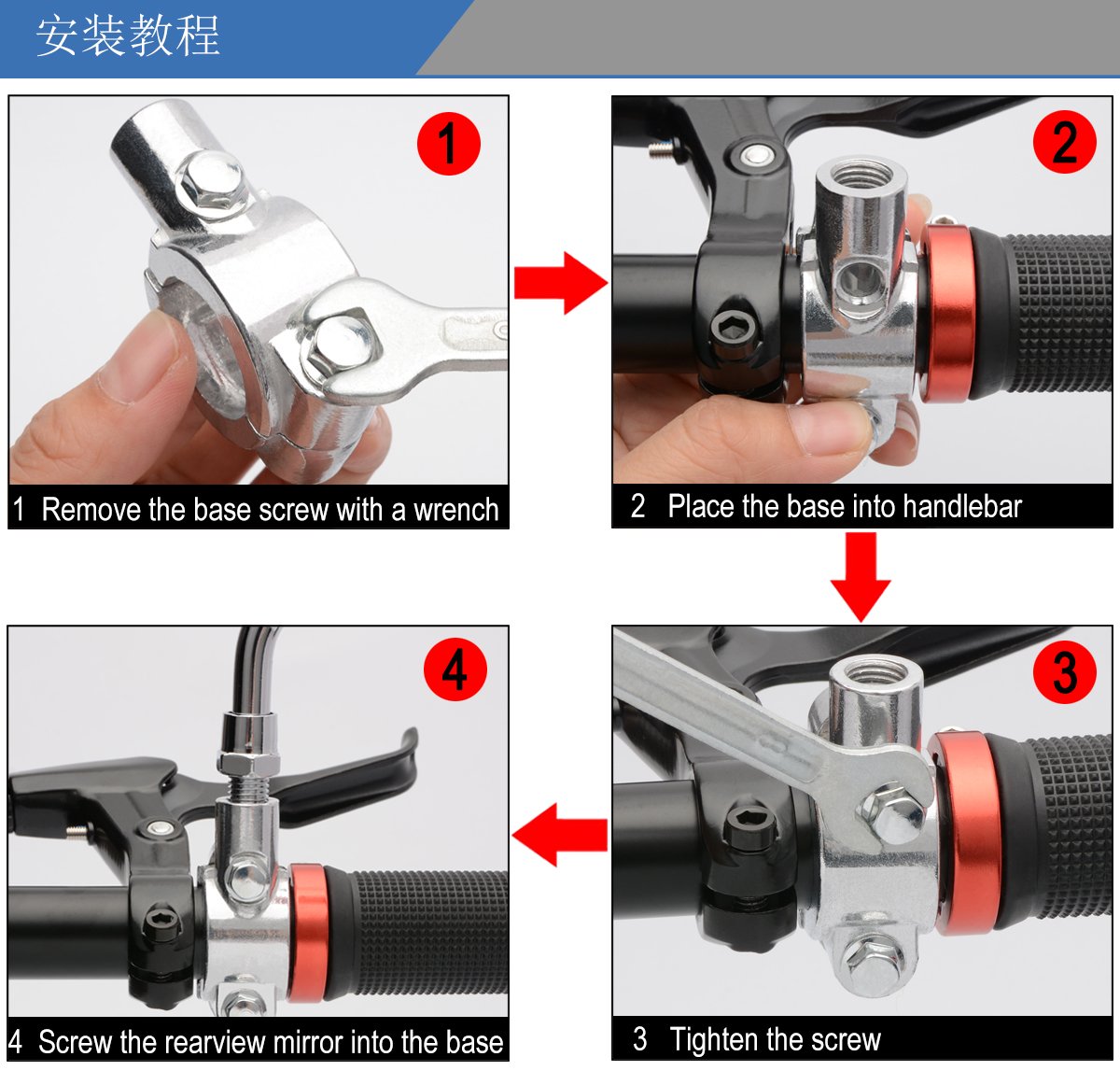 安装教程

1

1 Remove the base screw with a wrench

2

2 Place the base into handlebar

3

3 Tighten the screw

4

4 Screw the rearview mirror into the base