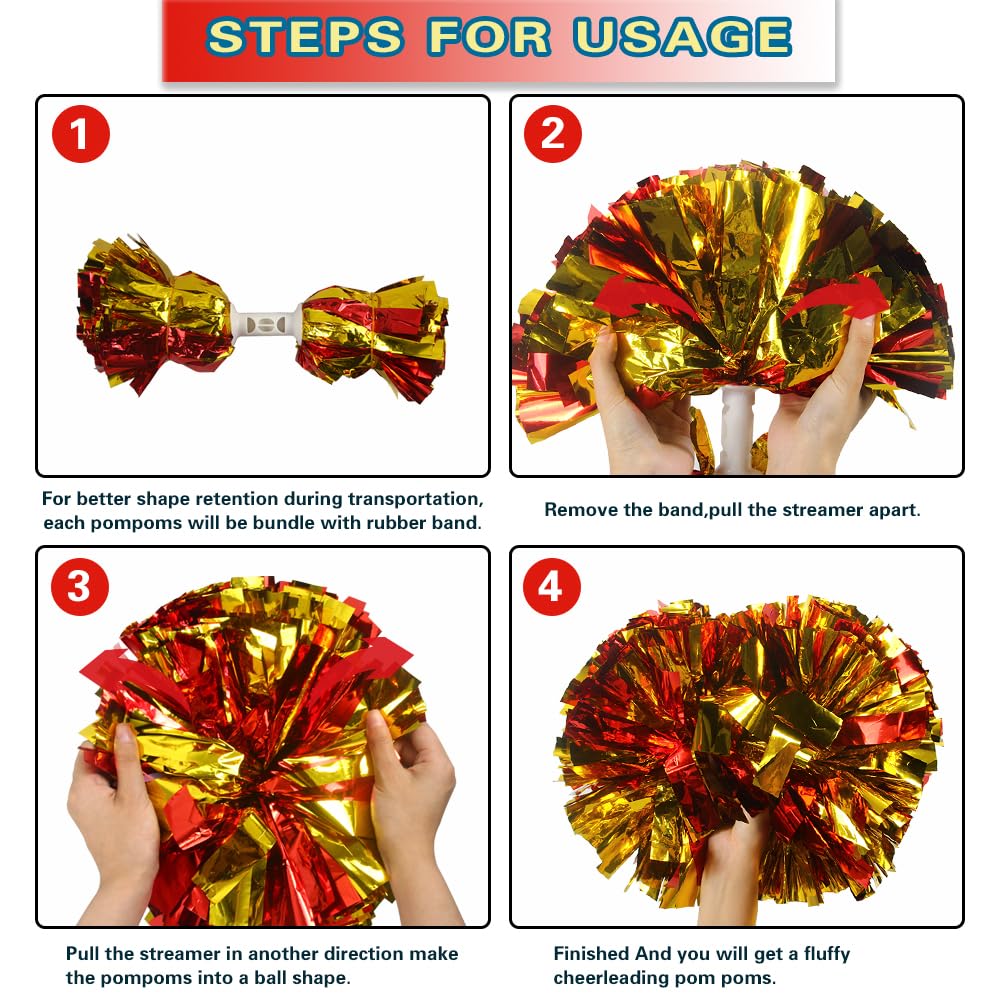 STEPS FOR USAGE

1

For better shape retention during transportation, each pompoms will be bundle with rubber band.

2

Remove the band,pull the streamer apart.

3

Pull the streamer in another direction make the pompoms into a ball shape.

4

Finished And you will get a fluffy cheerleading pom poms.