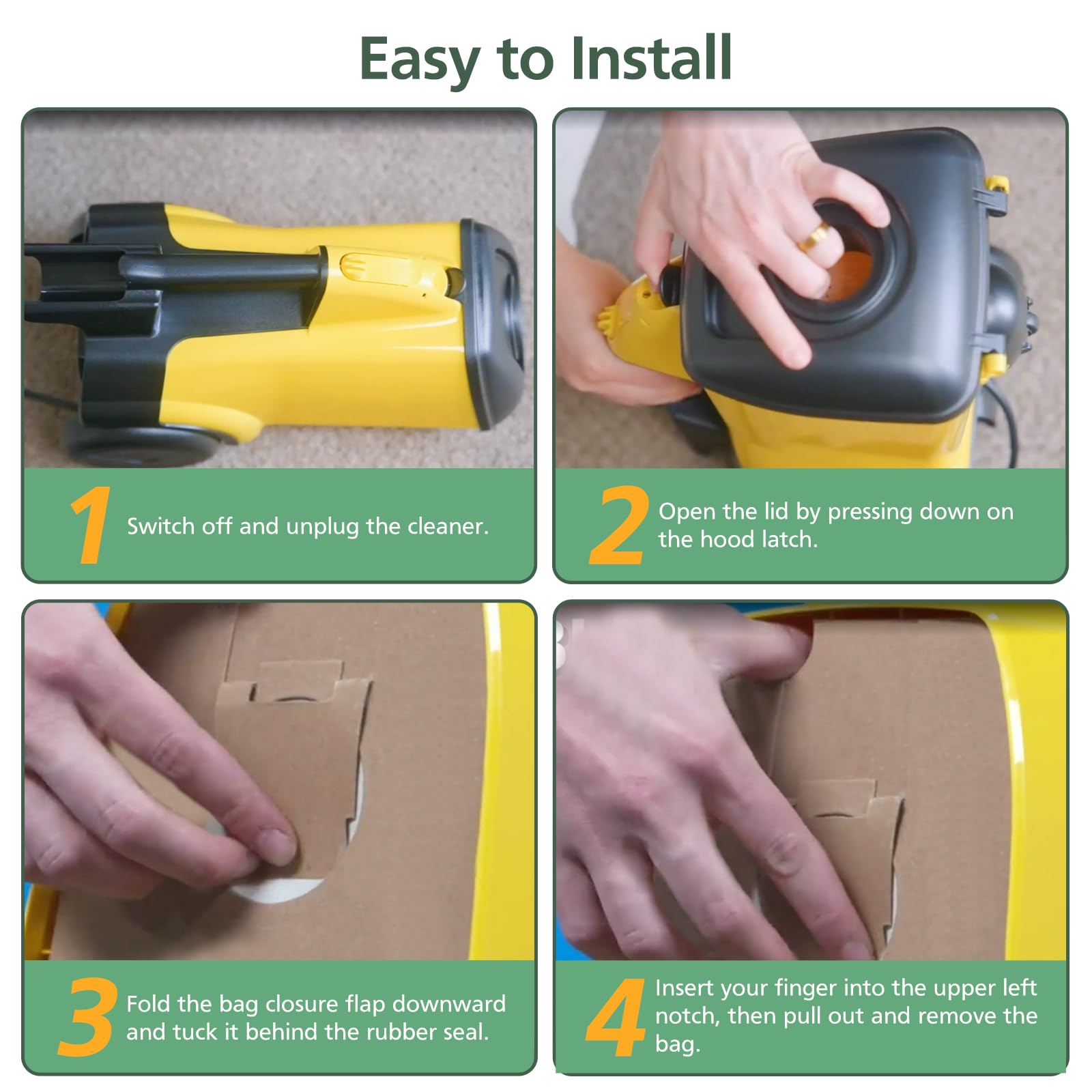 Easy to Install

1 Switch off and unplug the cleaner.

2 Open the lid by pressing down on the hood latch.

3 Fold the bag closure flap downward and tuck it behind the rubber seal.

4 Insert your finger into the upper left notch, then pull out and remove the bag.