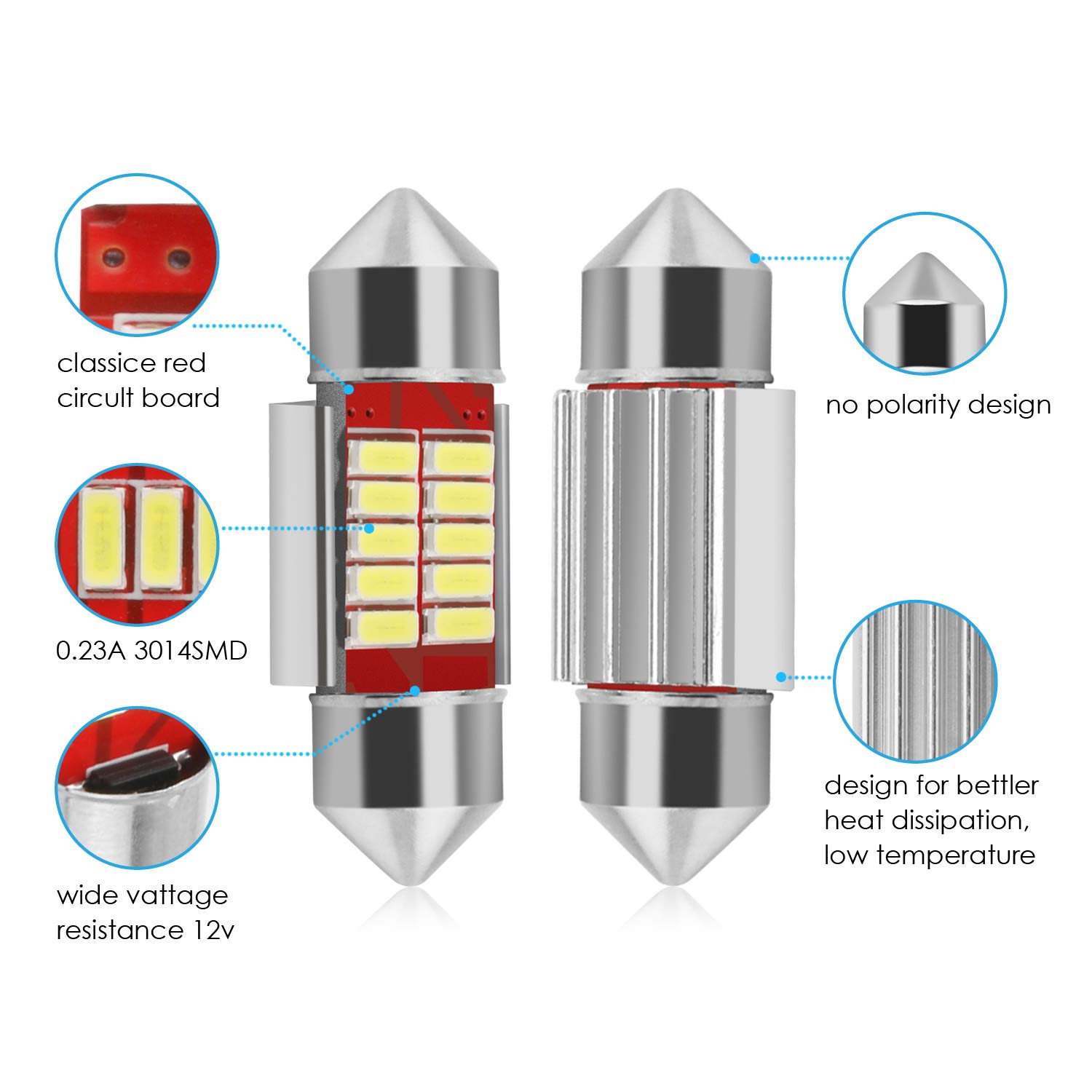 classice red circult board

0.23A 3014SMD

wide vattage resistance 12v

no polarity design

design for bettler heat dissipation, low temperature