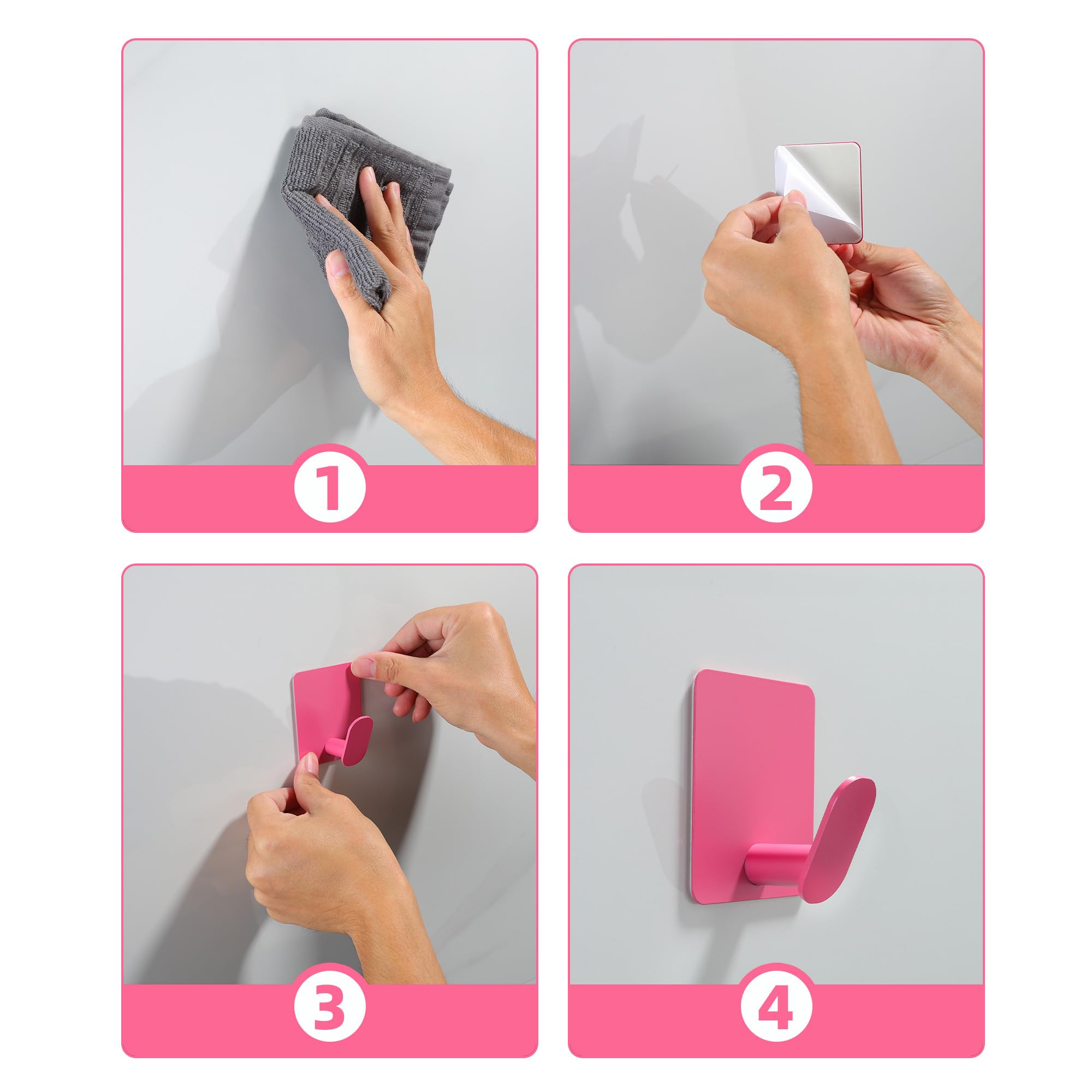 1

2

3

4