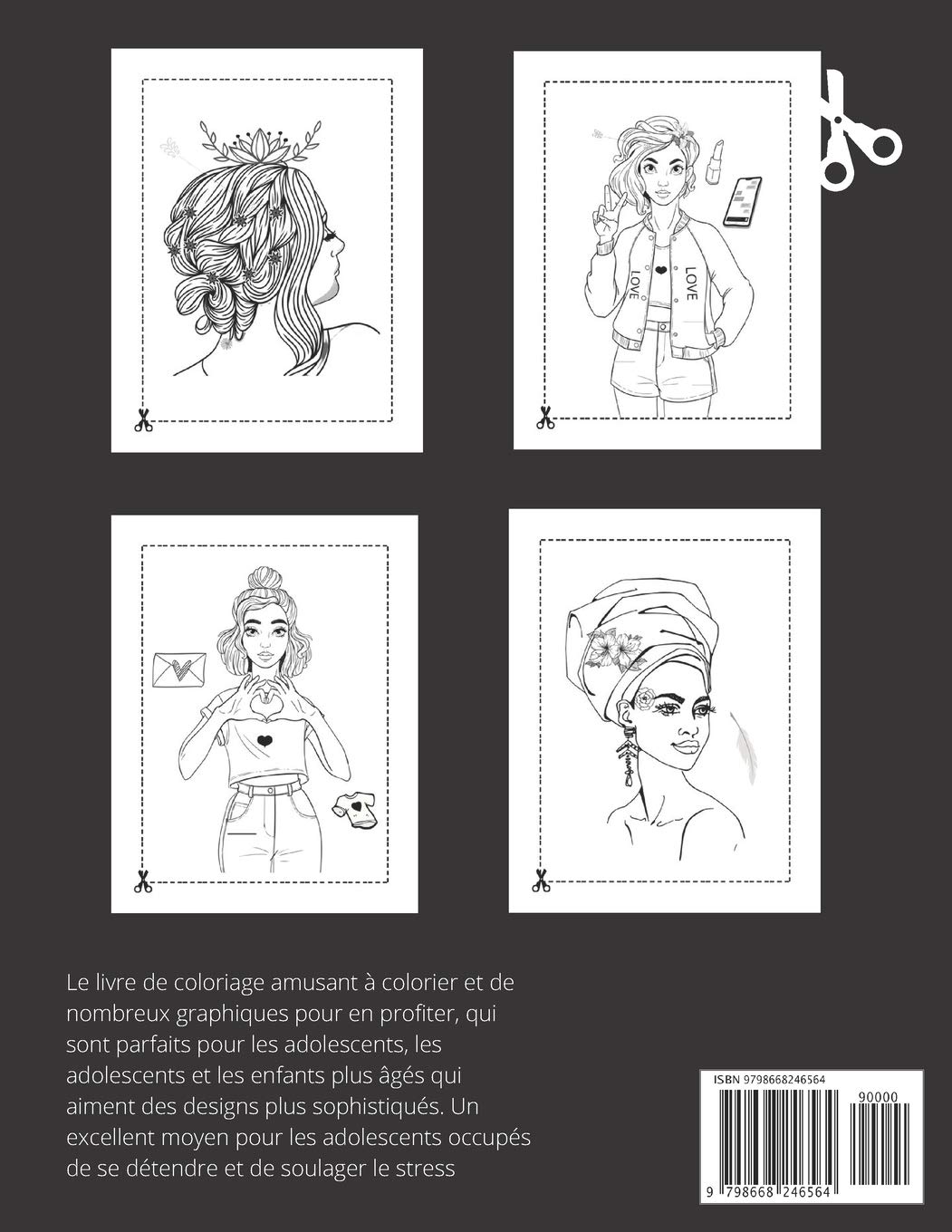 LOVE

LOVE

Le livre de coloriage amusant à colorier et de nombreux graphiques pour en profiter, qui sont parfaits pour les adolescents, les adolescents et les enfants plus âgés qui aiment des designs plus sophistiqués. Un excellent moyen pour les adolescents occupés de se détendre et de soulager le stress

ISBN 9798668246564

90000

9 798668 246564