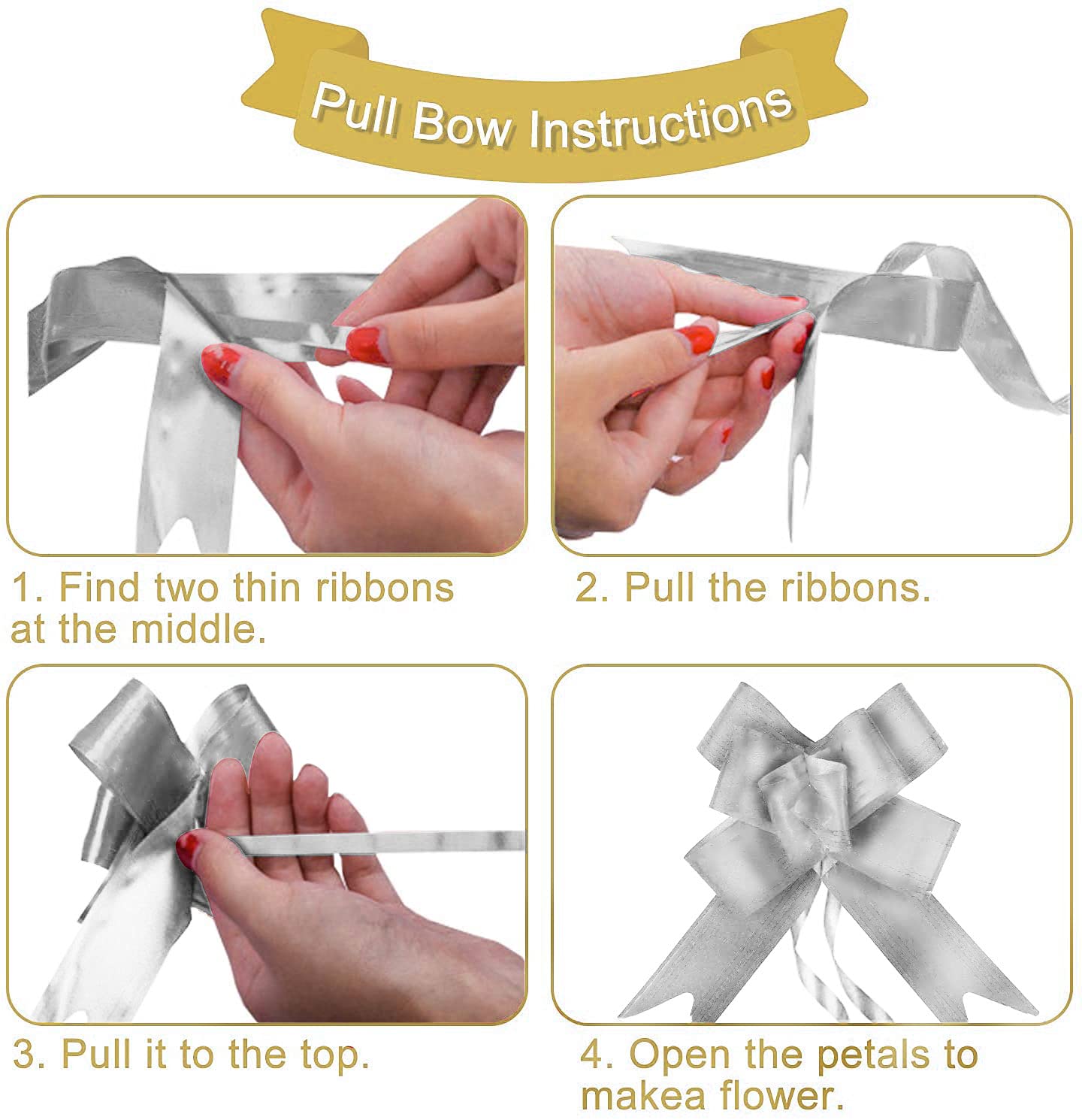 Pull Bow Instructions

1. Find two thin ribbons at the middle.

2. Pull the ribbons.

3. Pull it to the top.

4. Open the petals to makea flower.