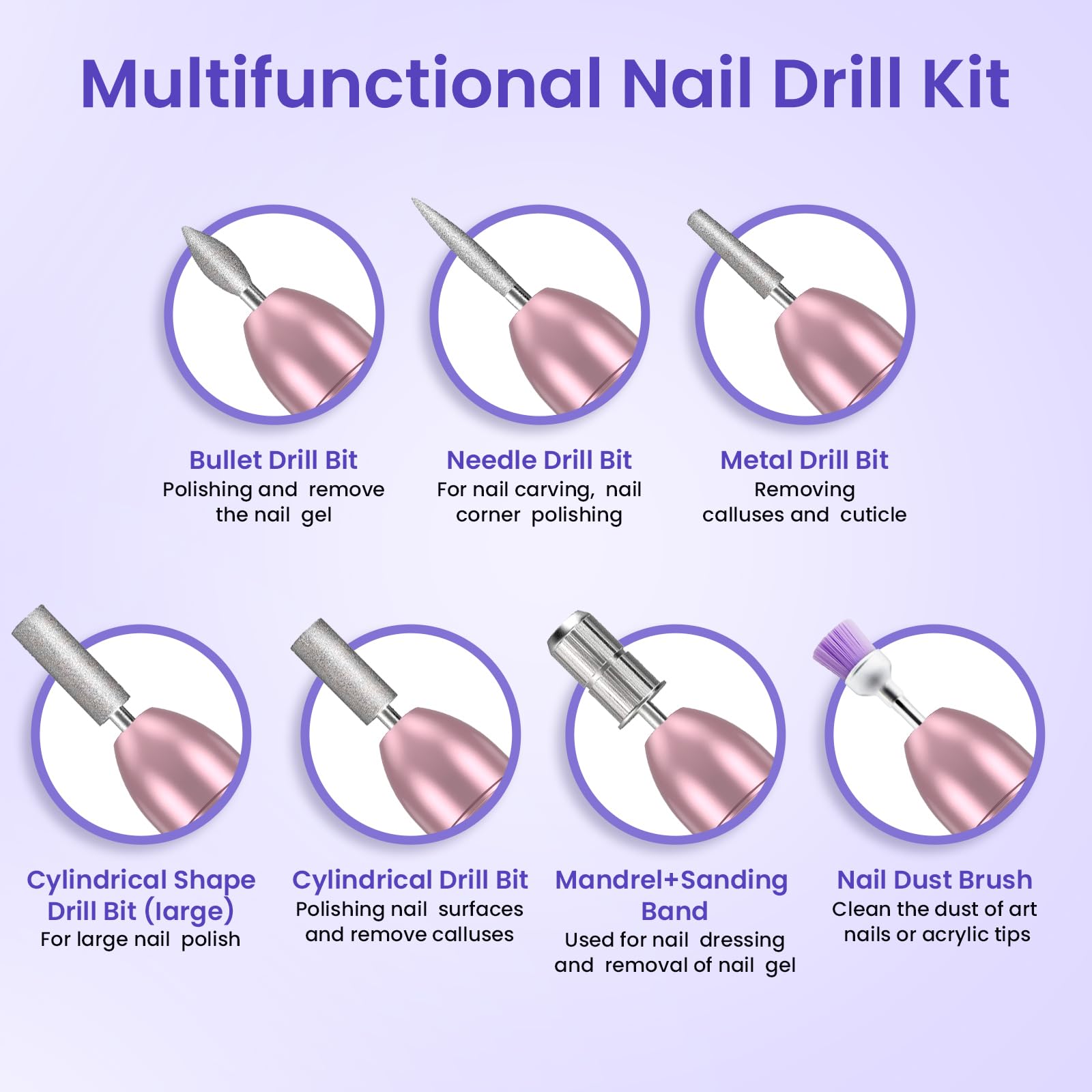 Multifunctional Nail Drill Kit

Bullet Drill Bit
Polishing and remove the nail gel

Needle Drill Bit
For nail carving, nail corner polishing

Metal Drill Bit
Removing calluses and cuticle

Cylindrical Shape Drill Bit (large)
For large nail polish

Cylindrical Drill Bit
Polishing nail surfaces and remove calluses

Mandrel+Sanding Band
Used for nail dressing and removal of nail gel

Nail Dust Brush
Clean the dust of art nails or acrylic tips