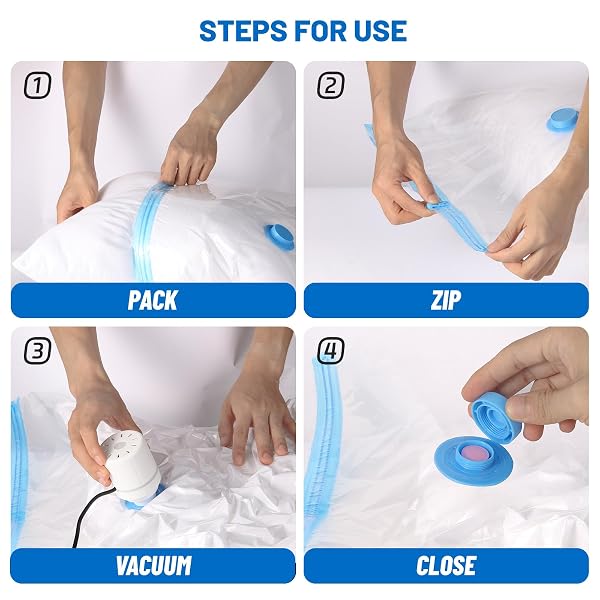 STEPS FOR USE

1

PACK

2

ZIP

3

VACUUM

4

CLOSE