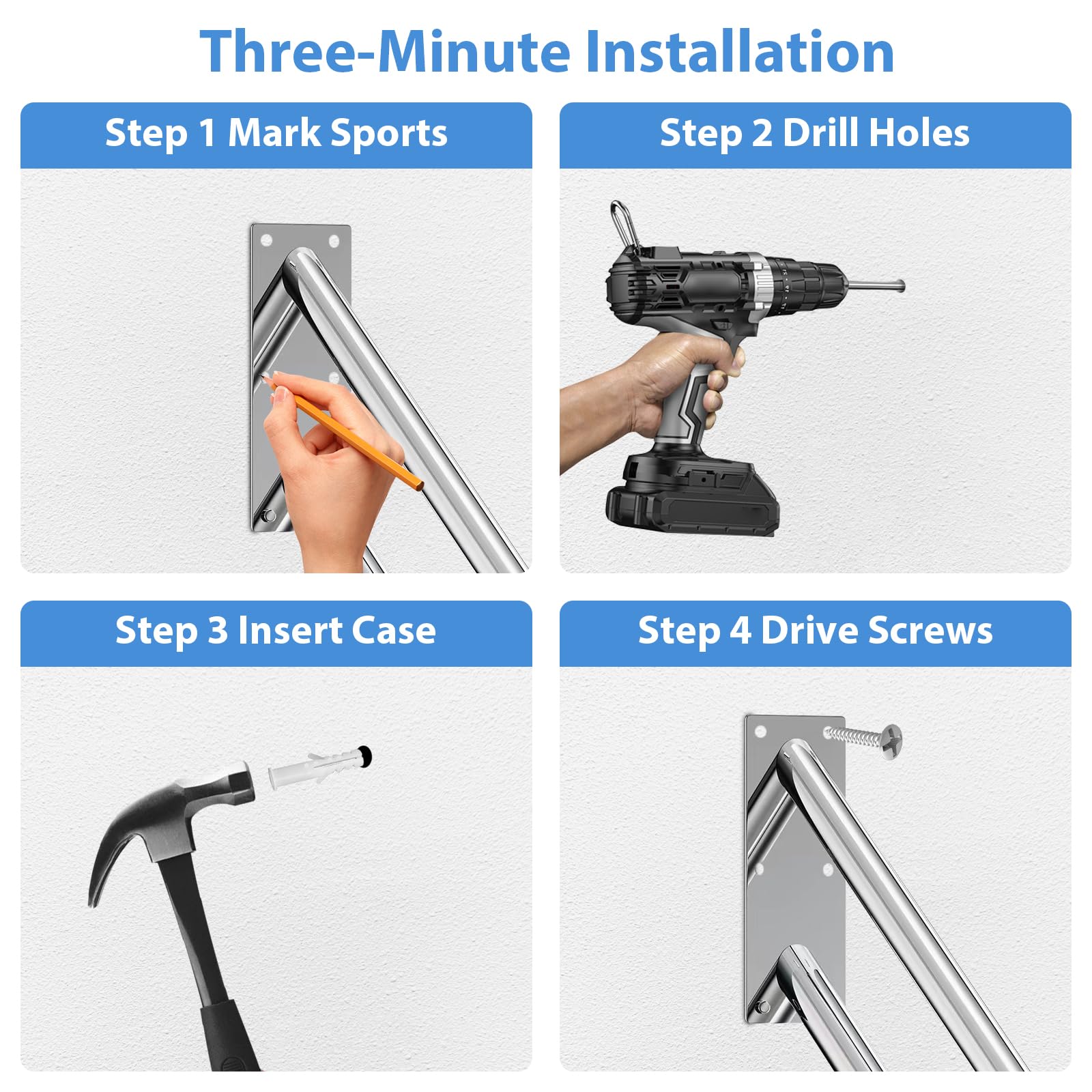 Three-Minute Installation

Step 1 Mark Sports

Step 2 Drill Holes

Step 3 Insert Case

Step 4 Drive Screws