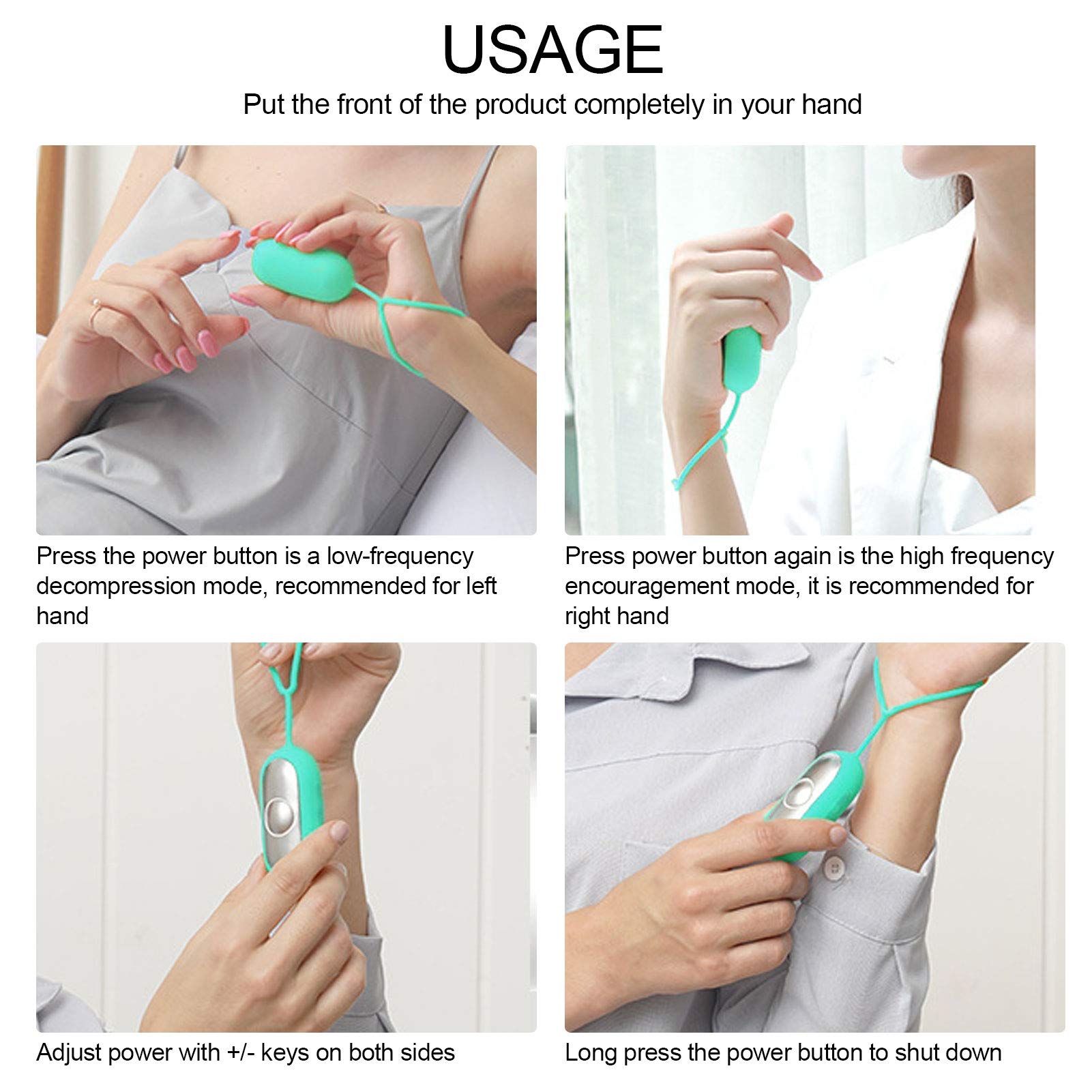 USAGE

Put the front of the product completely in your hand

Press the power button is a low-frequency decompression mode, recommended for left hand

Press power button again is the high frequency encouragement mode, it is recommended for right hand

Adjust power with +/- keys on both sides

Long press the power button to shut down