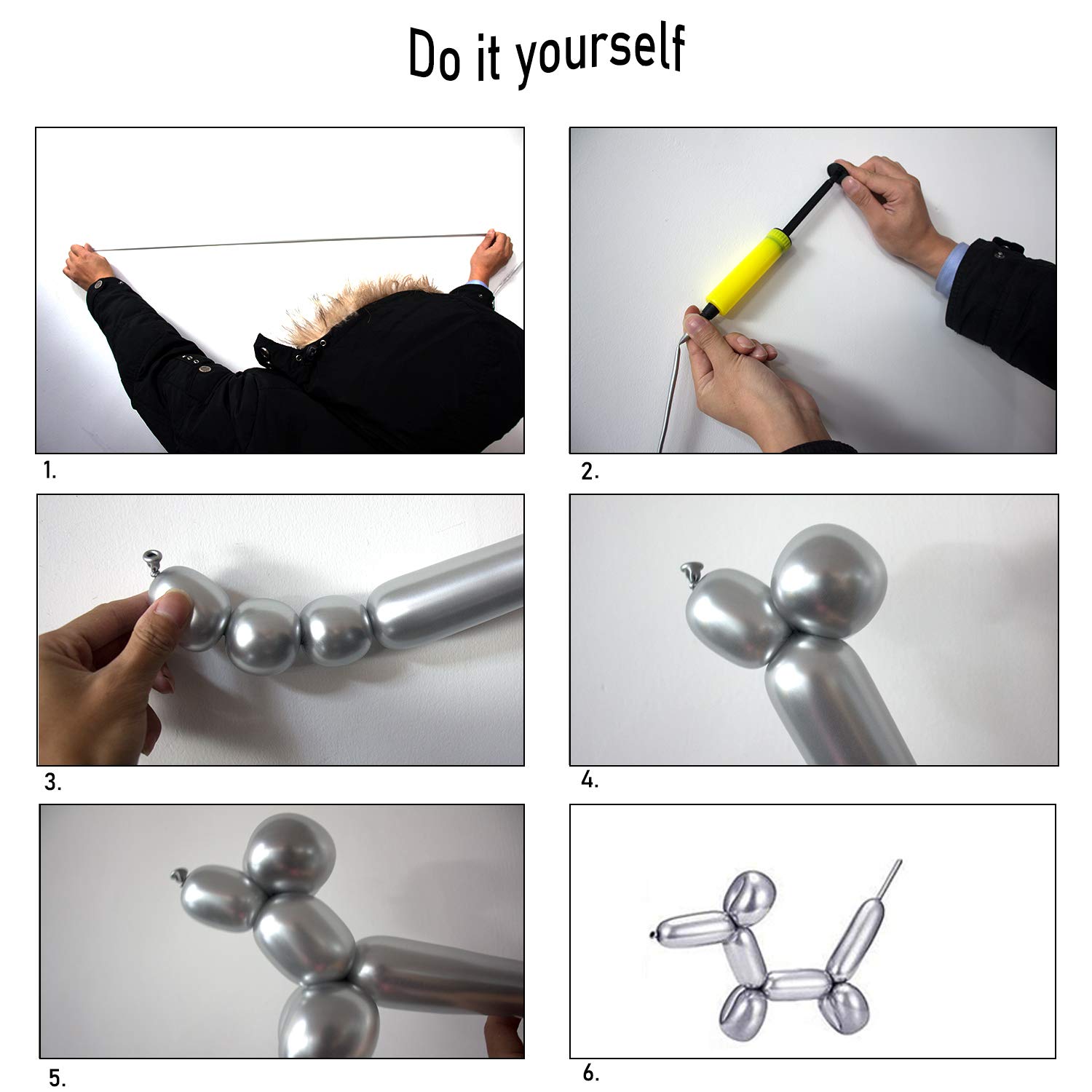 Do it yourself

1.

2.

3.

4.

5.

6.