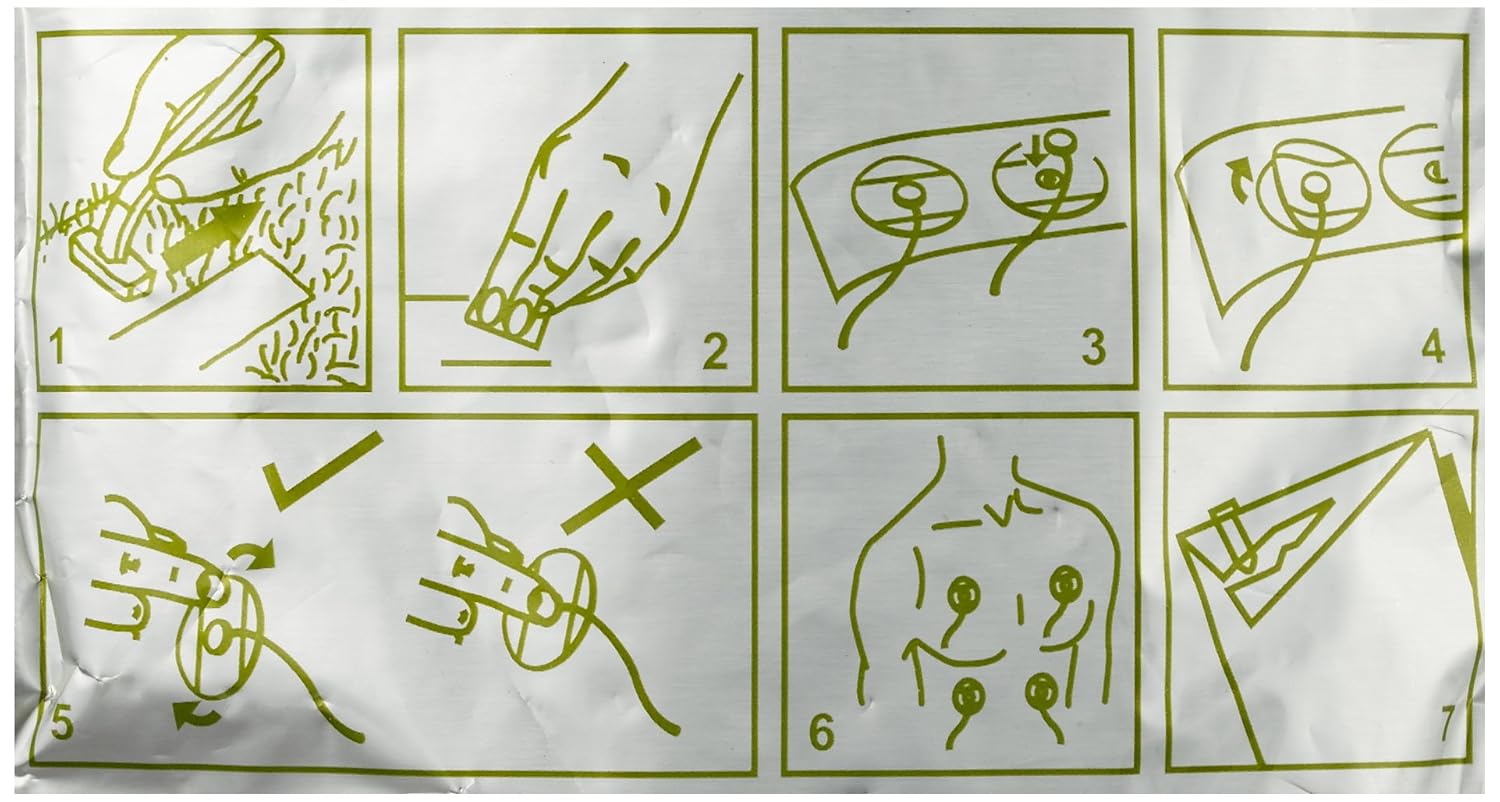 1

2

3

4

5

6

7