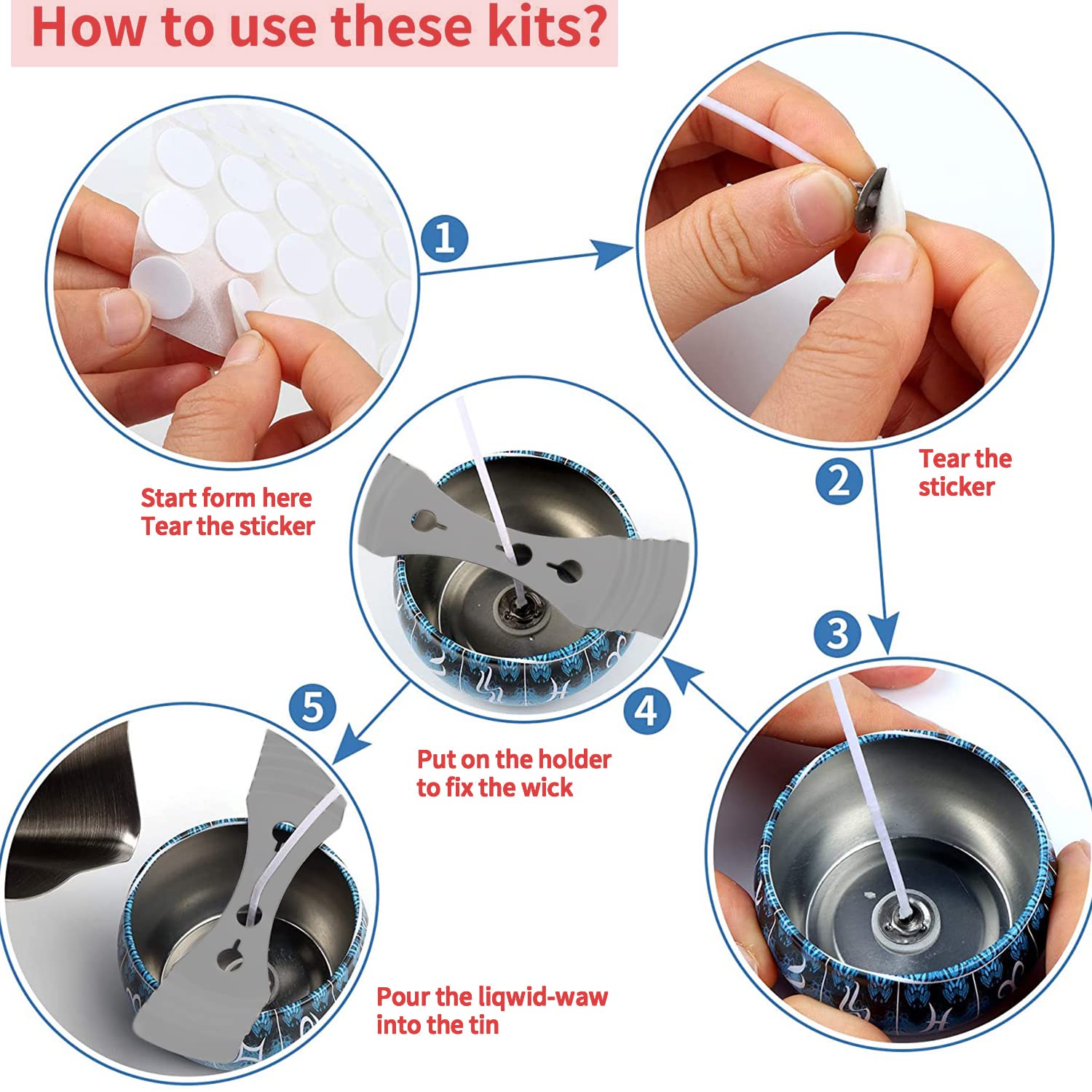 How to use these kits?

1

Start form here
Tear the sticker

2

Tear the sticker

3

4

Put on the holder to fix the wick

5

Pour the liqwid-waw into the tin