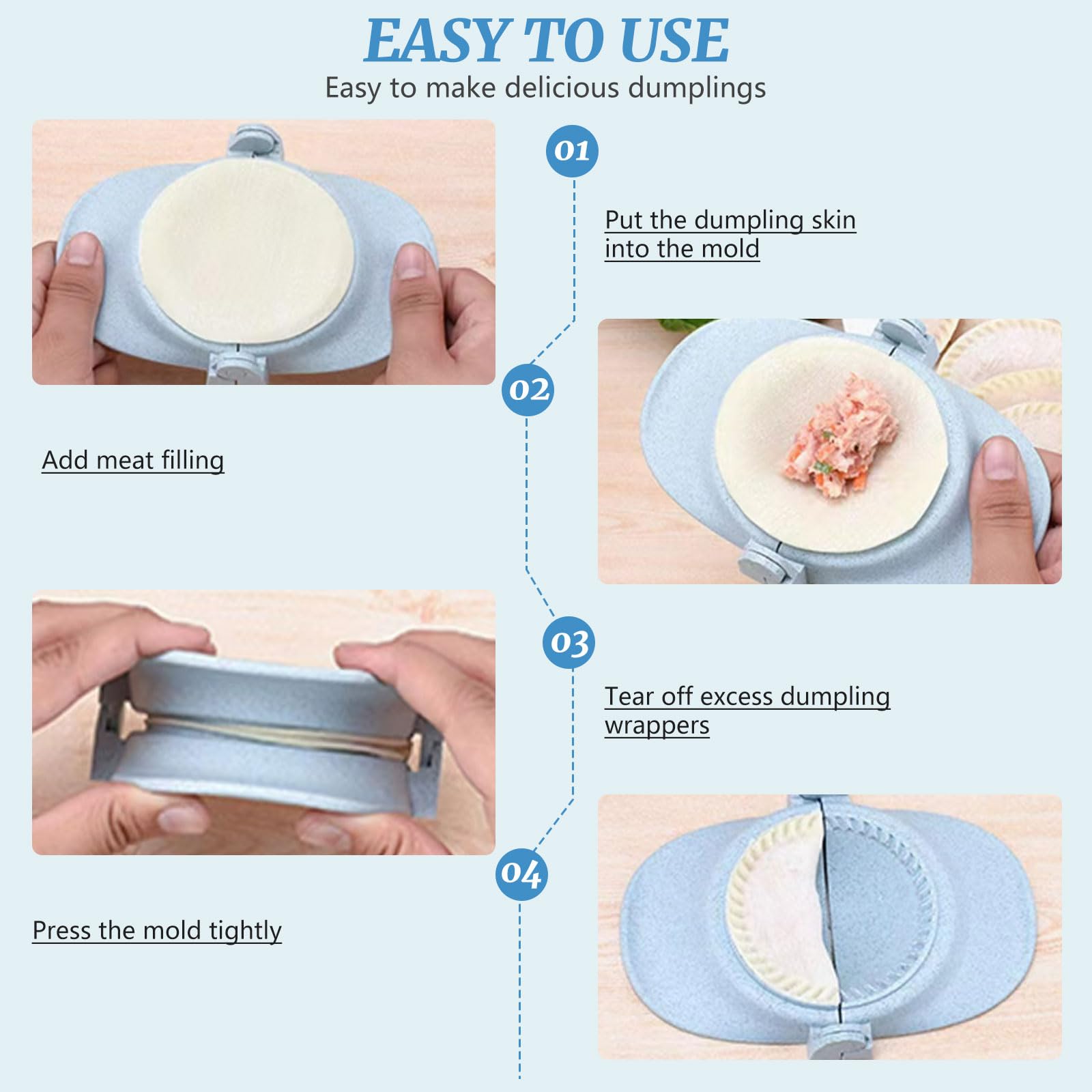 EASY TO USE
Easy to make delicious dumplings

01

Put the dumpling skin into the mold

02

Add meat filling

03

Tear off excess dumpling wrappers

04

Press the mold tightly