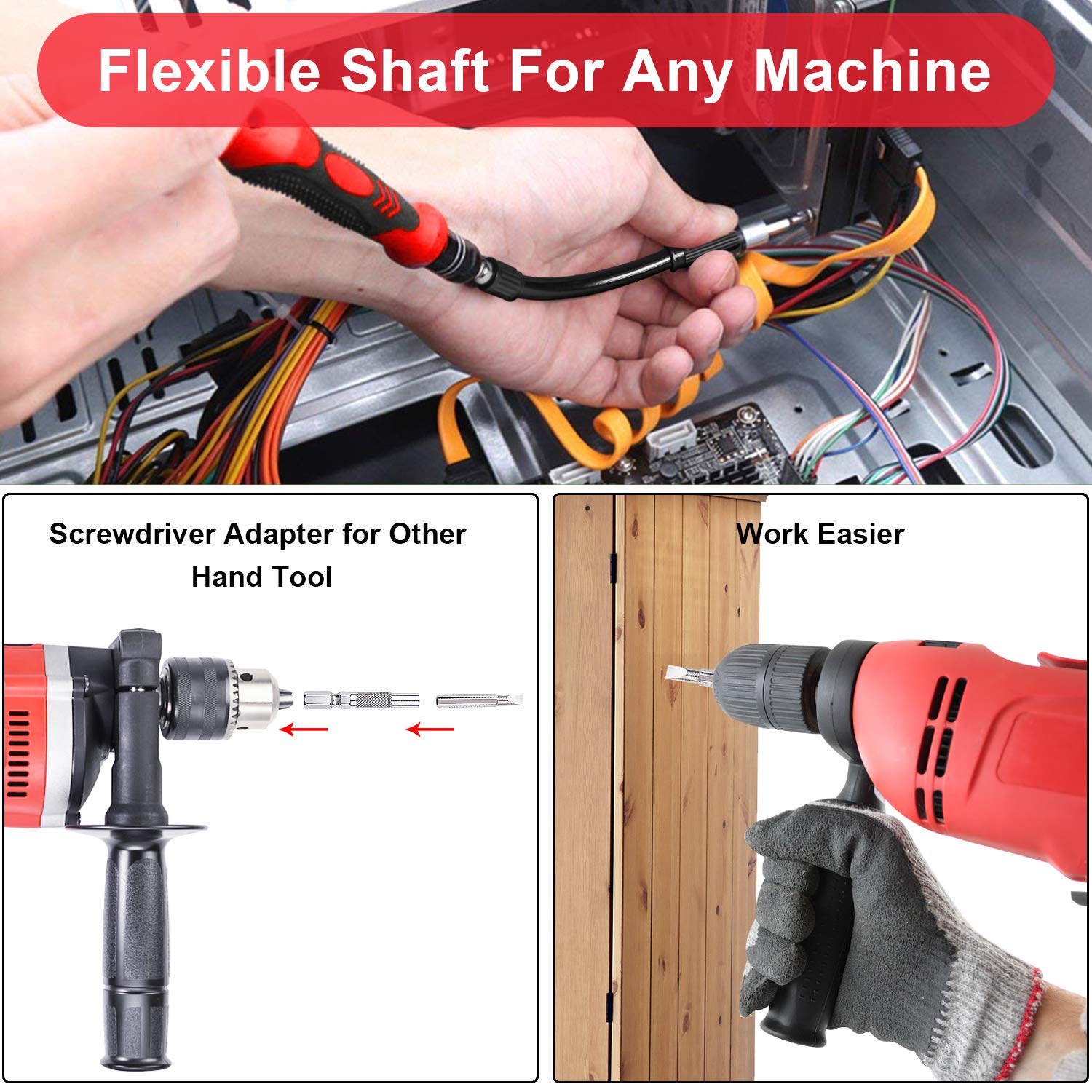 Flexible Shaft For Any Machine

Screwdriver Adapter for Other Hand Tool

Work Easier