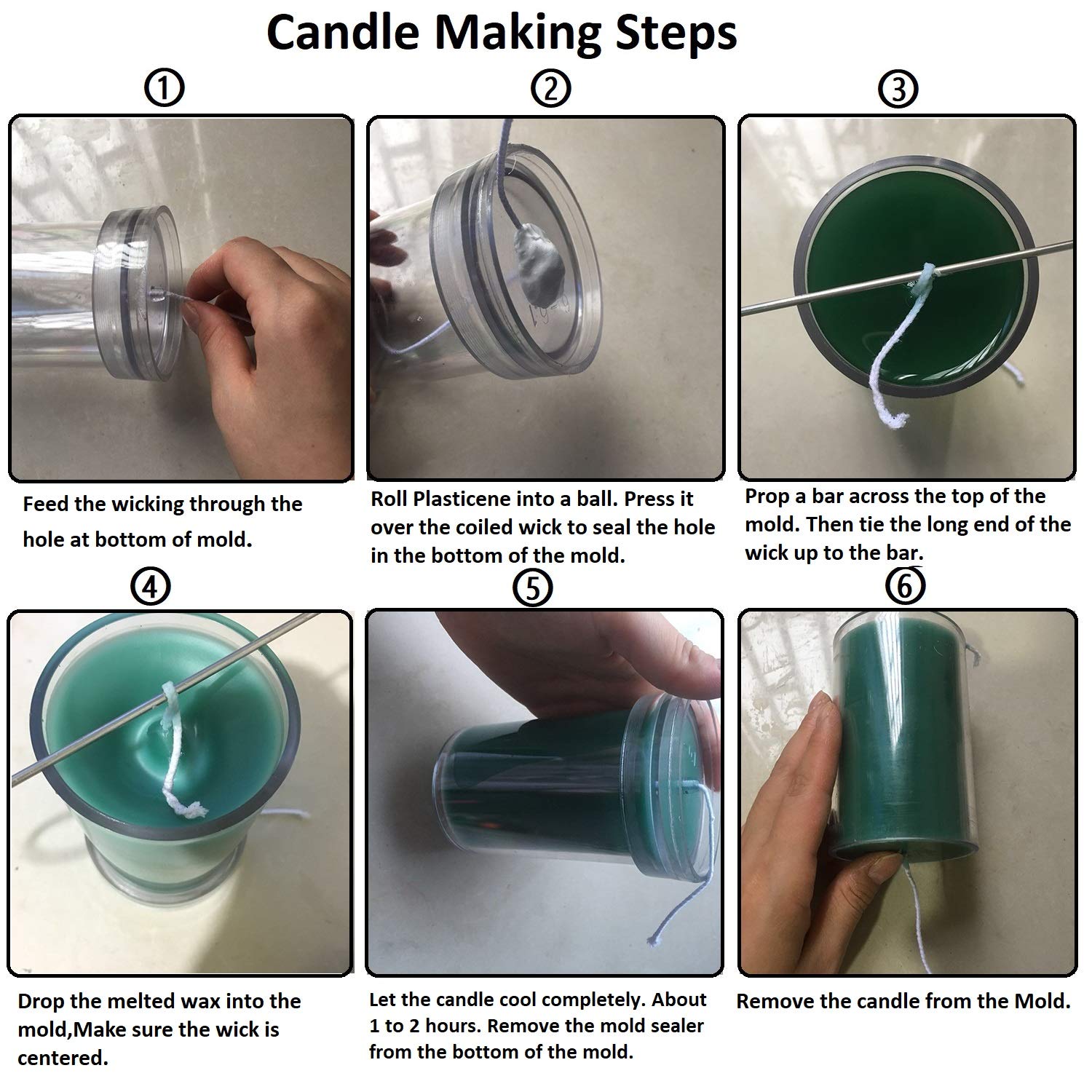 Candle Making Steps

①

Feed the wicking through the hole at bottom of mold.

②

Roll Plasticene into a ball. Press it over the coiled wick to seal the hole in the bottom of the mold.

③

Prop a bar across the top of the mold. Then tie the long end of the wick up to the bar.

④

Drop the melted wax into the mold,Make sure the wick is centered.

⑤

Let the candle cool completely. About 1 to 2 hours. Remove the mold sealer from the bottom of the mold.

⑥

Remove the candle from the Mold.