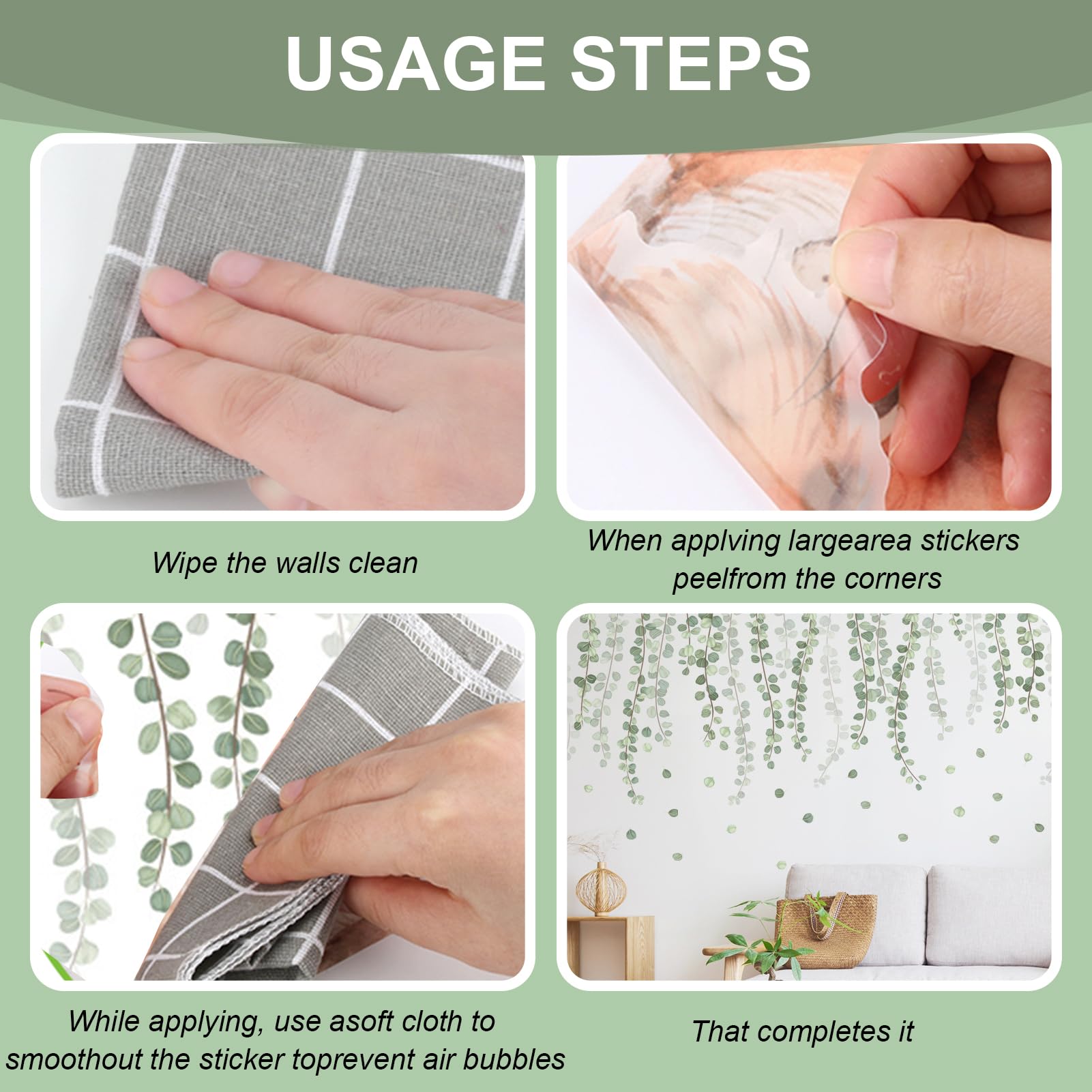 USAGE STEPS

Wipe the walls clean

When applving largearea stickers peelfrom the corners

While applying, use asoft cloth to smoothout the sticker toprevent air bubbles

That completes it