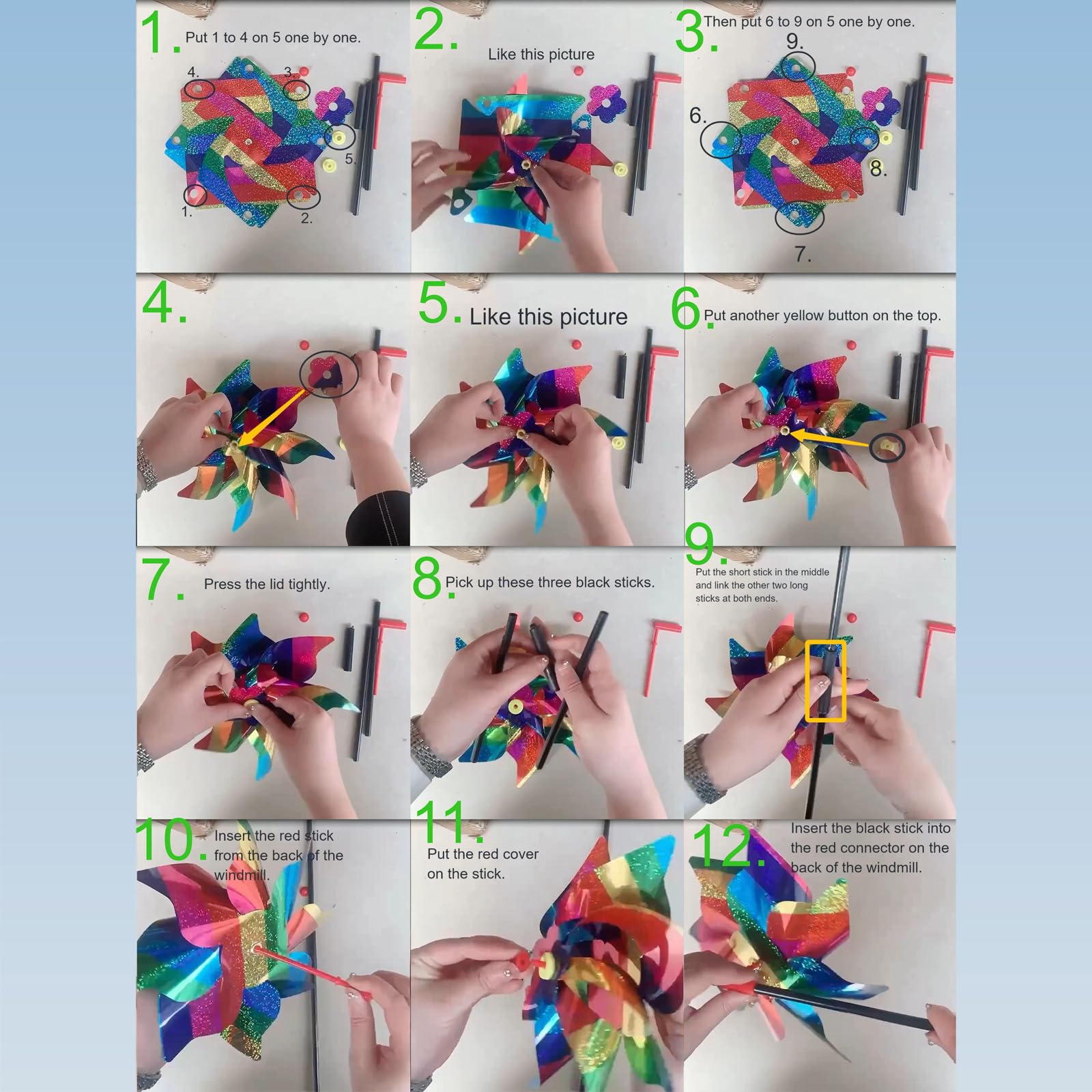 1. Put 1 to 4 on 5 one by one.

4. 3. 5. 1. 2.

2. Like this picture

3. Then put 6 to 9 on 5 one by one.

9. 6. 8. 7.

4.

5. Like this picture

6. Put another yellow button on the top.

7. Press the lid tightly.

8. Pick up these three black sticks.

9. Put the short stick in the middle and link the other two long sticks at both ends.

10. Insert the red stick from the back of the windmill.

11. Put the red cover on the stick.

12. Insert the black stick into the red connector on the back of the windmill.