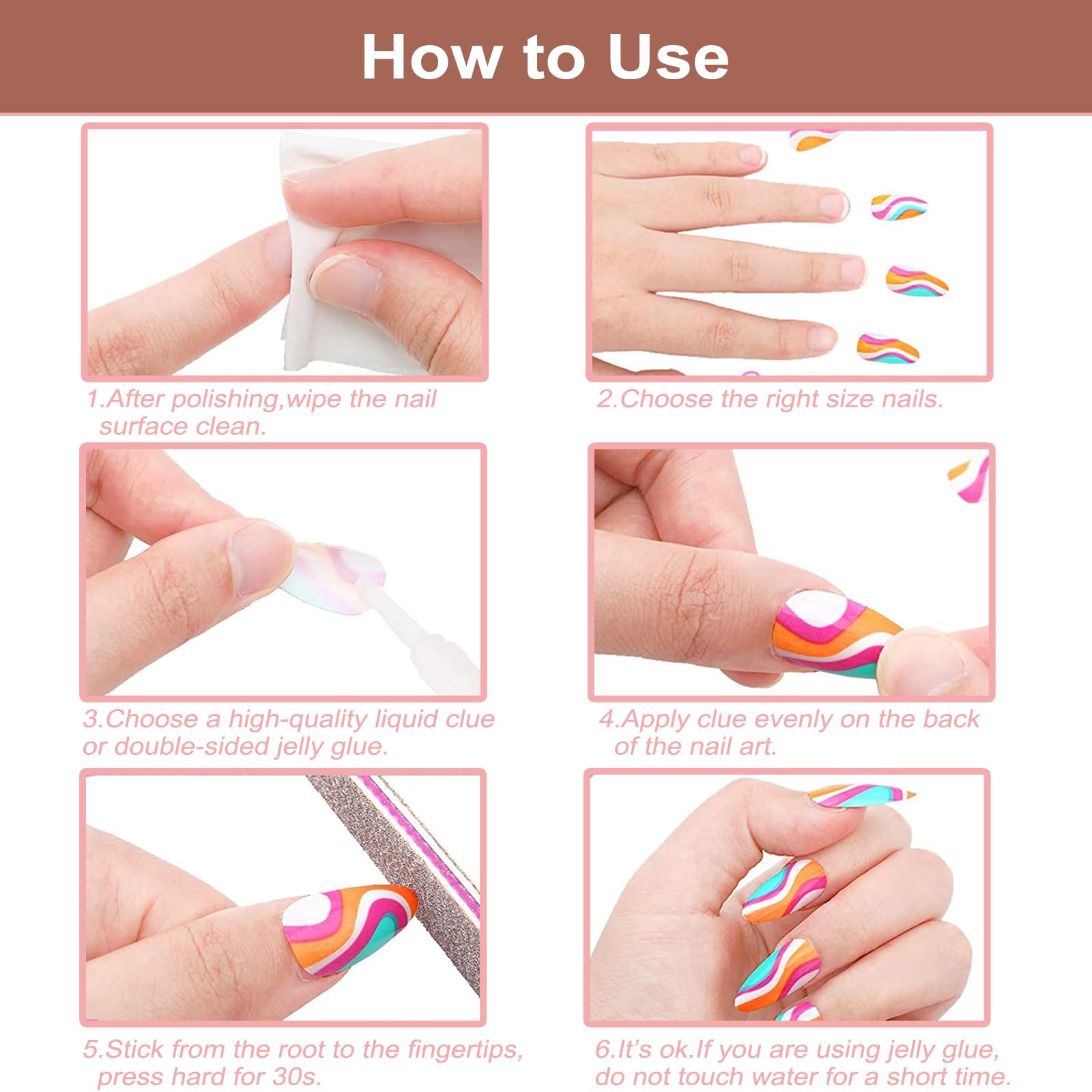 How to Use

1.After polishing,wipe the nail surface clean.

2.Choose the right size nails.

3.Choose a high-quality liquid clue or double-sided jelly glue.

4.Apply clue evenly on the back of the nail art.

5.Stick from the root to the fingertips, press hard for 30s.

6.It's ok.If you are using jelly glue, do not touch water for a short time.