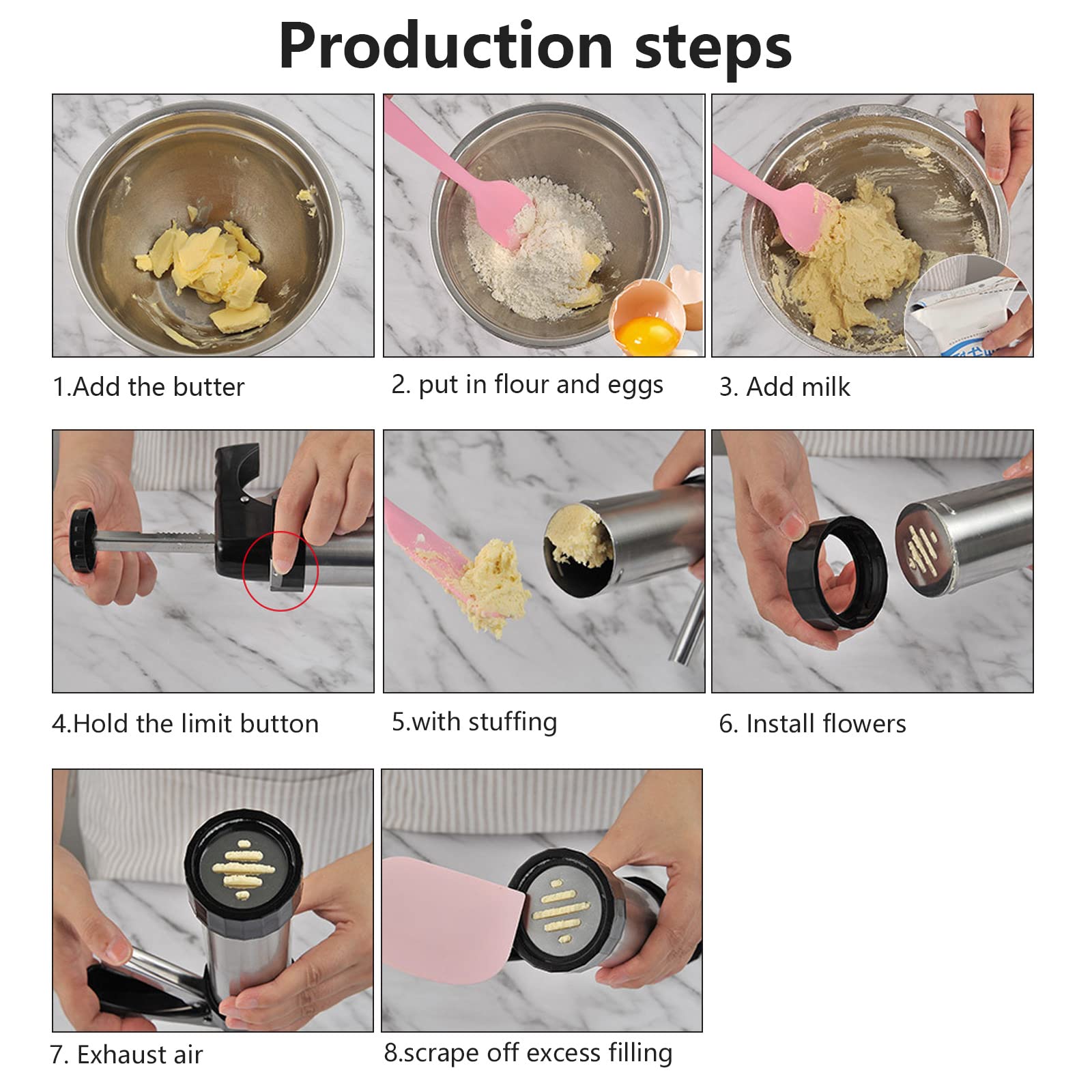 Production steps

1.Add the butter

2. put in flour and eggs

3. Add milk

4.Hold the limit button

5.with stuffing

6. Install flowers

7. Exhaust air

8.scrape off excess filling