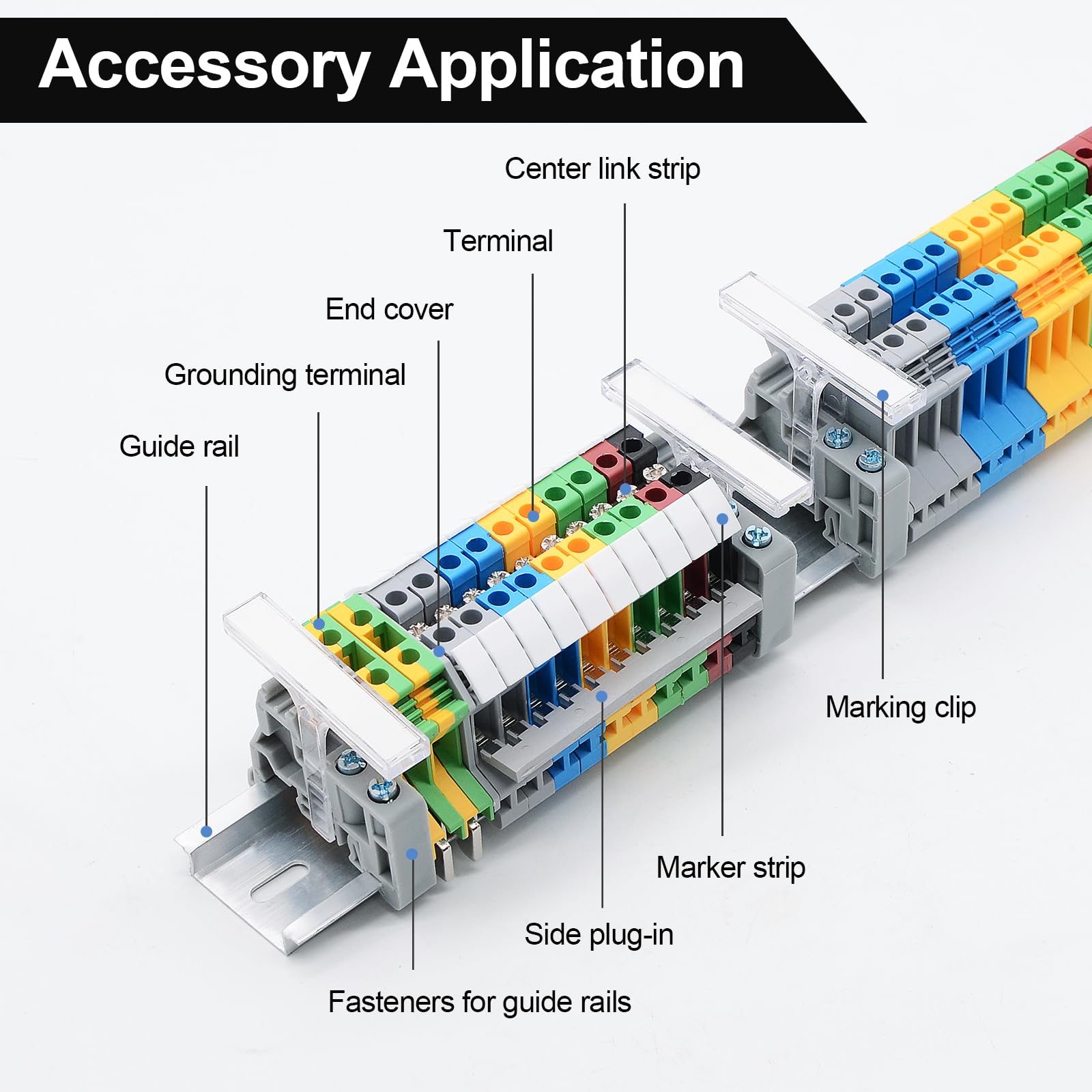 Accessory Application

Center link strip

Terminal

End cover

Grounding terminal

Guide rail

Marking clip

Marker strip

Side plug-in

Fasteners for guide rails