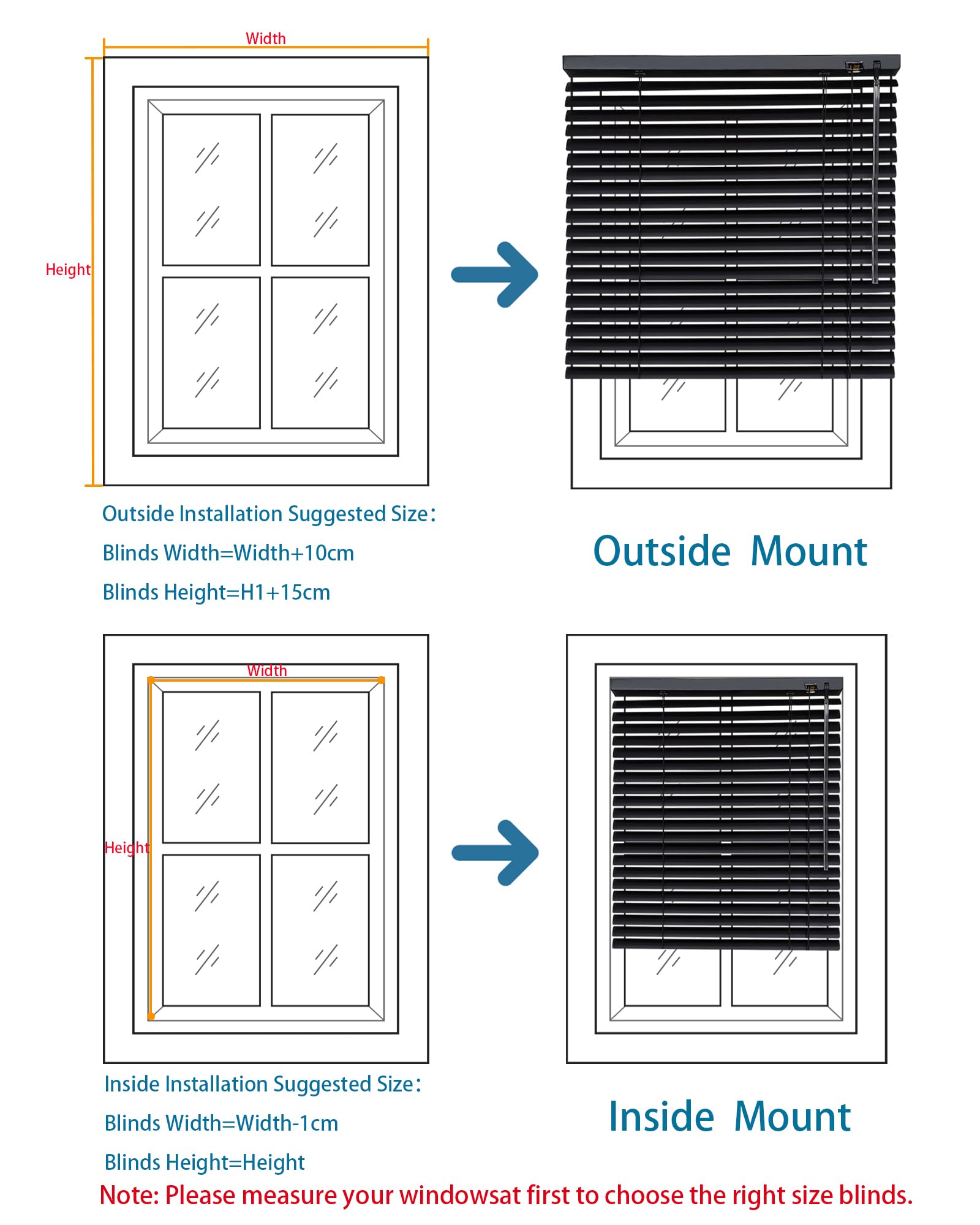 Width

Height

Outside Installation Suggested Size:

Blinds Width=Width+10cm

Blinds Height=H1+15cm

Outside Mount

Width

Height

Inside Installation Suggested Size:

Blinds Width=Width-1cm

Blinds Height=Height

Inside Mount

Note: Please measure your windowsat first to choose the right size blinds.