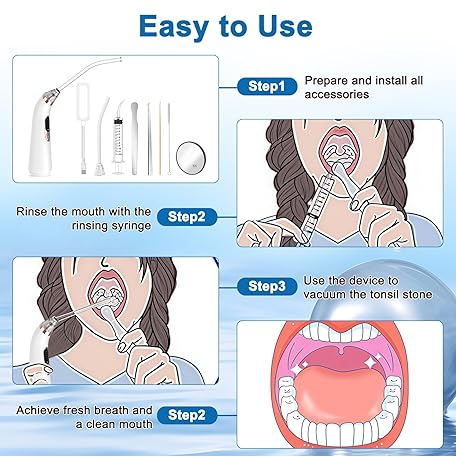 Easy to Use

Step1 Prepare and install all accessories

Rinse the mouth with the rinsing syringe Step2

Step3 Use the device to vacuum the tonsil stone

Achieve fresh breath and a clean mouth Step2